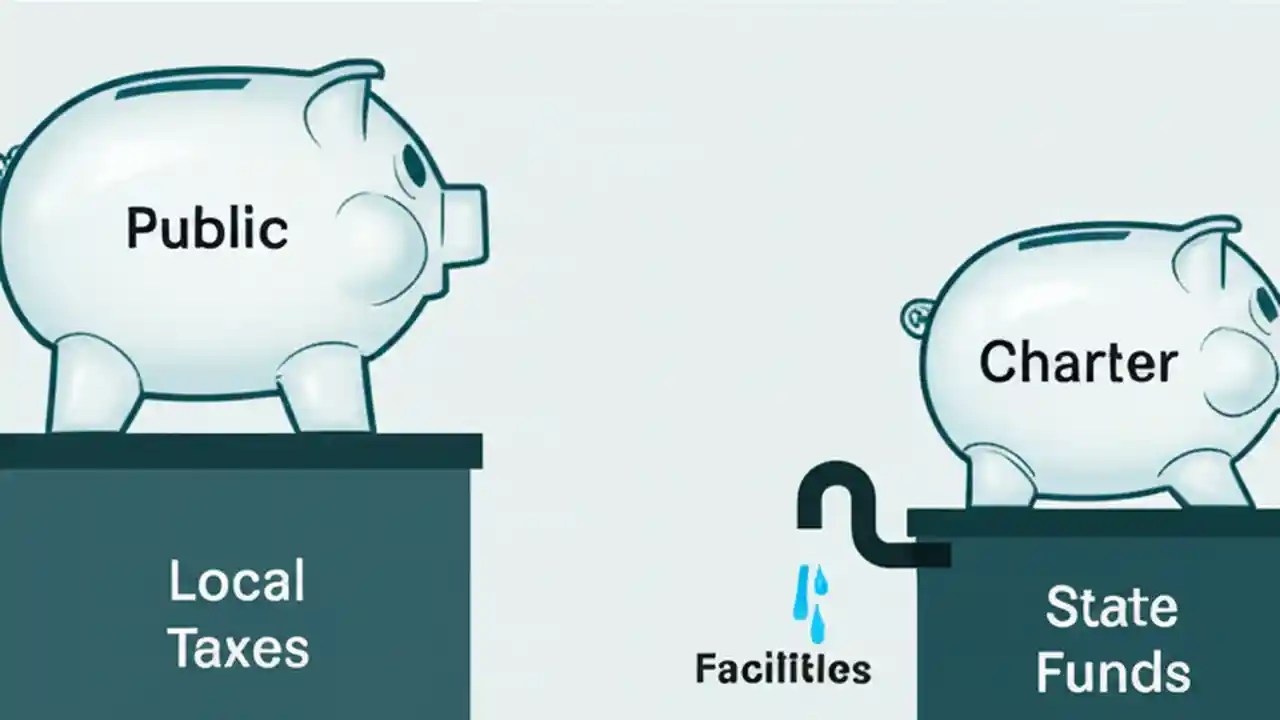 Public

Charter

Local Taxes

Facilities

State Funds