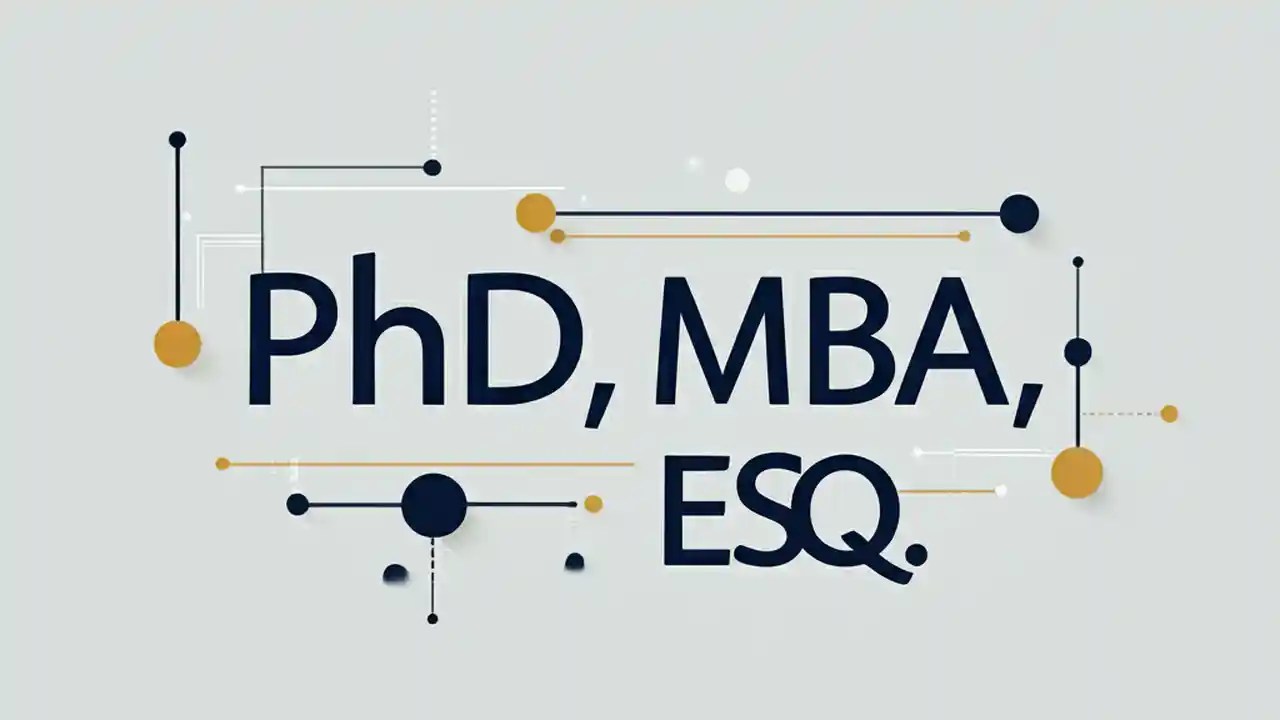 PhD, MBA, ESQ.