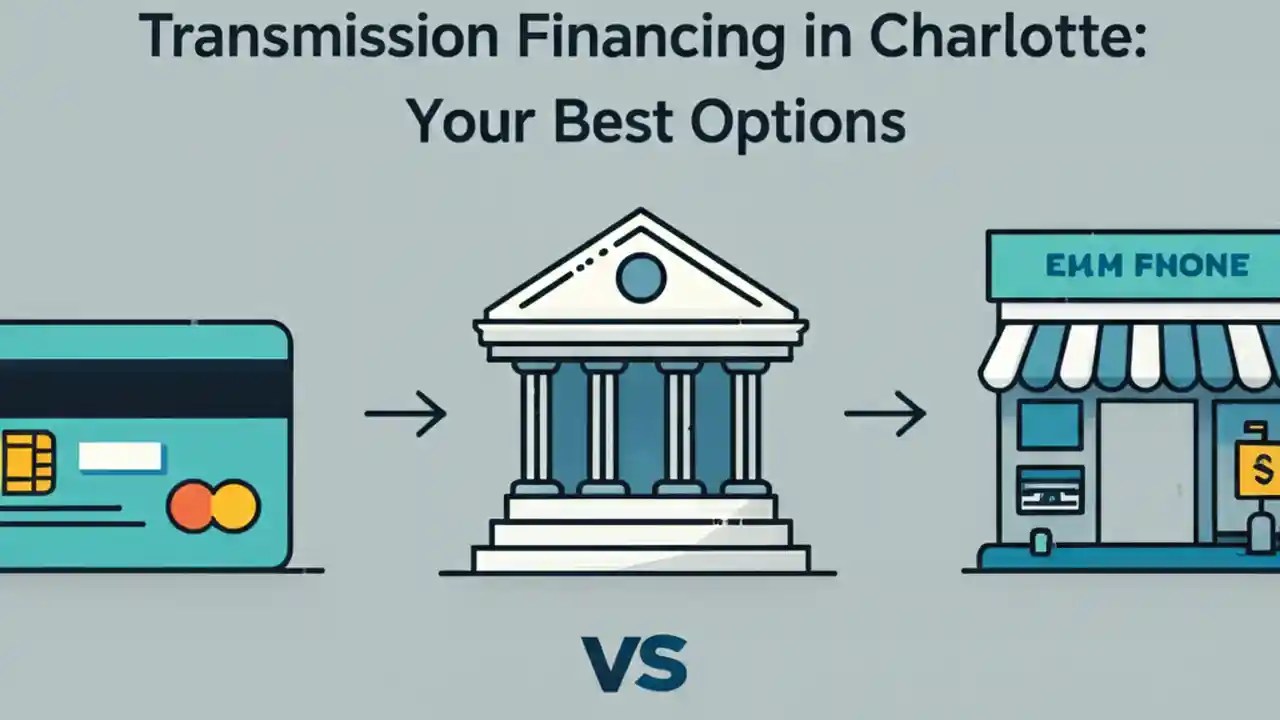 Transmission Financing in Charlotte: Your Best Options

EMM FNONE

$

VS