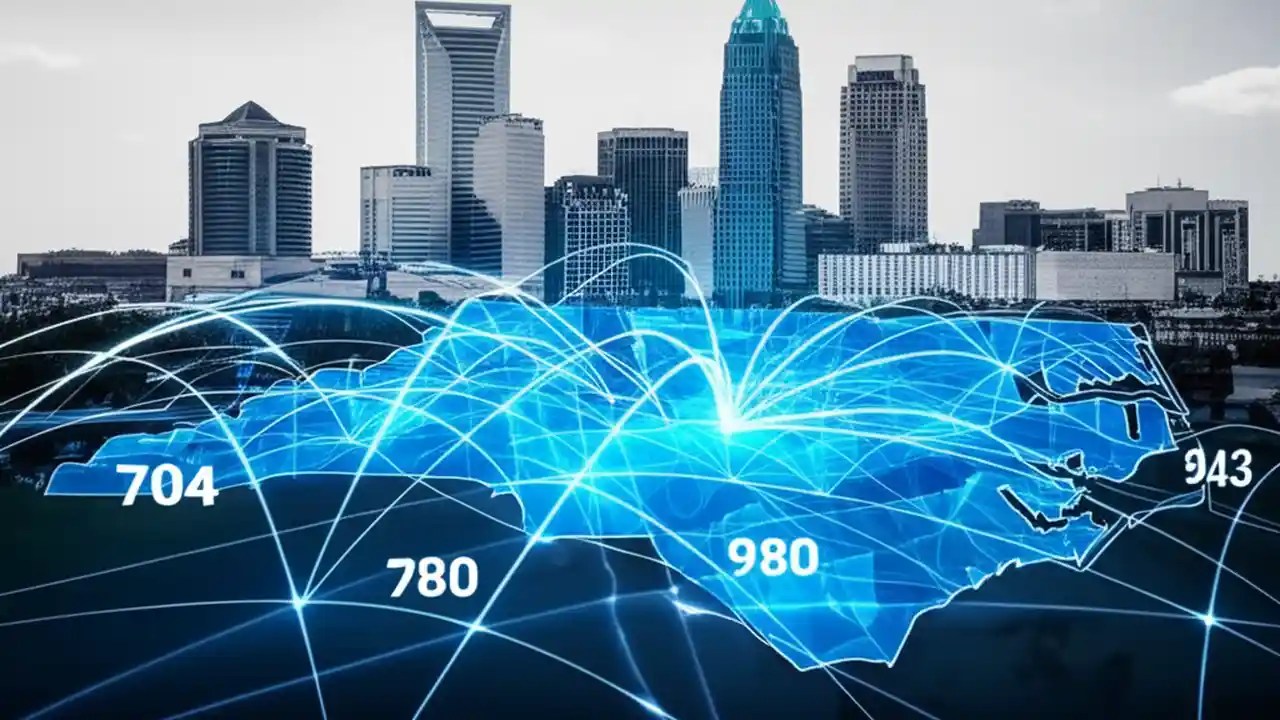 704

780

980

943