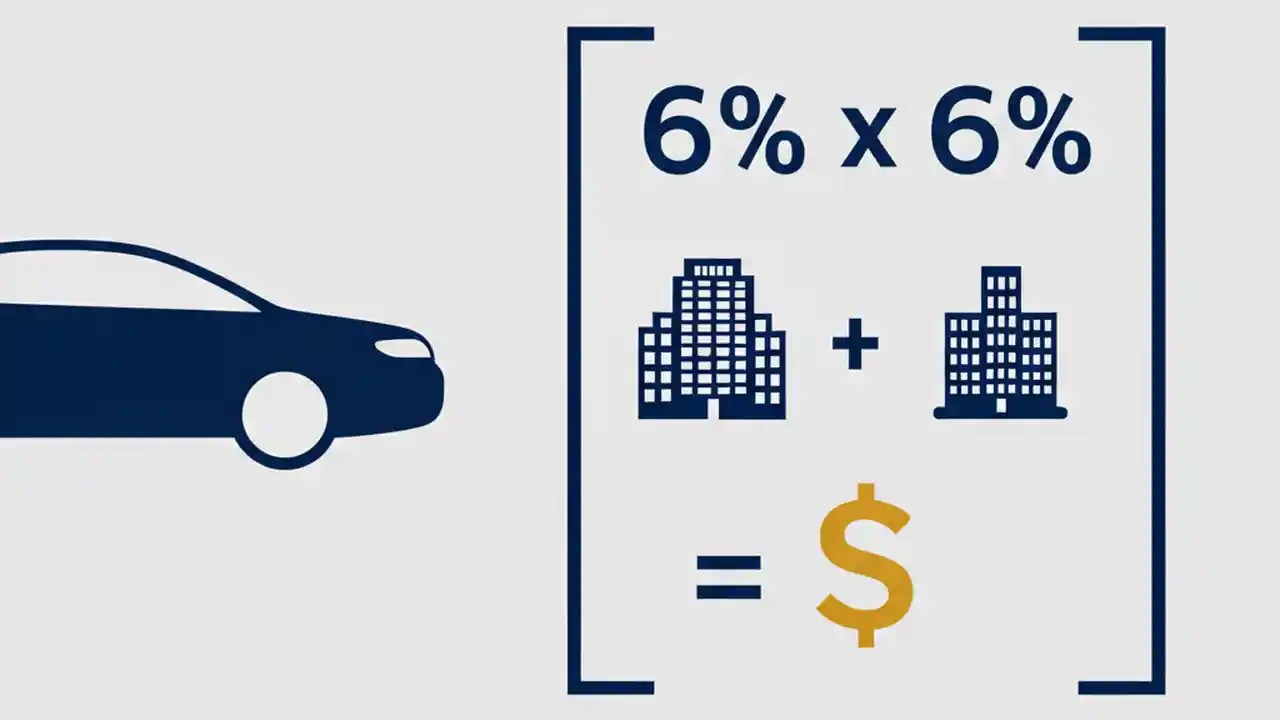 6% x 6%

+

= $