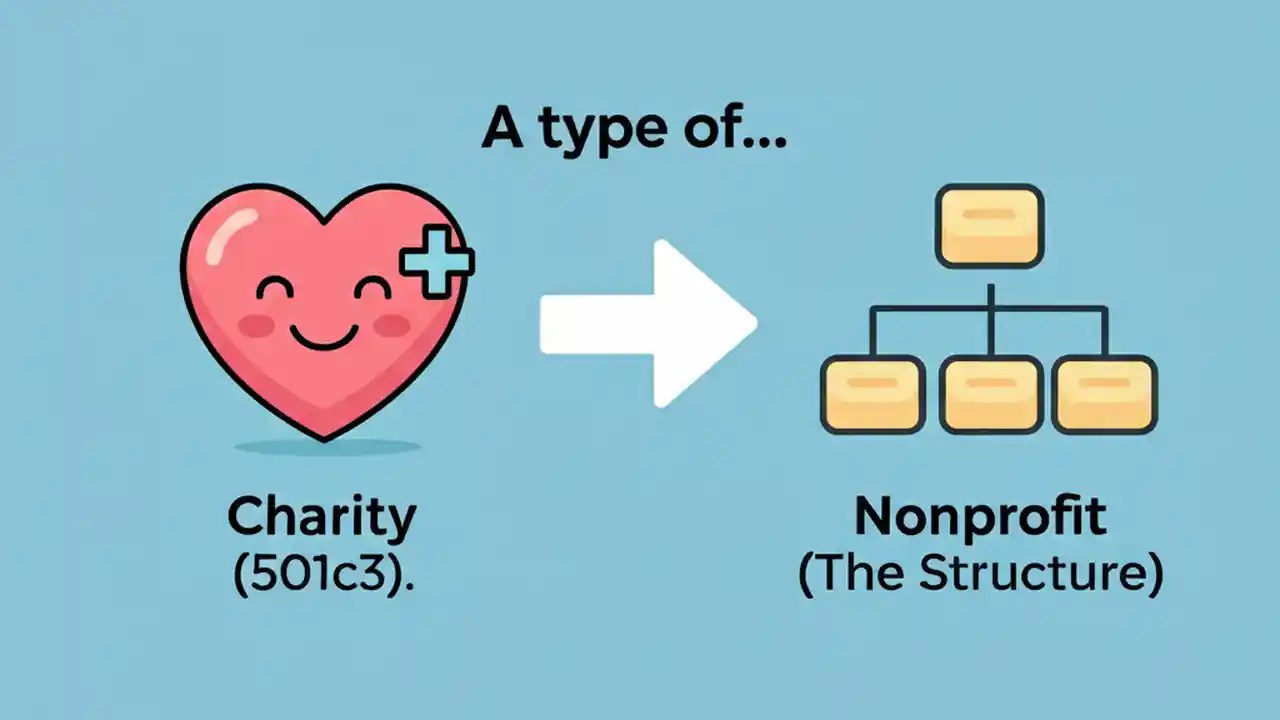 A type of...

Charity
(501c3).

Nonprofit
(The Structure)