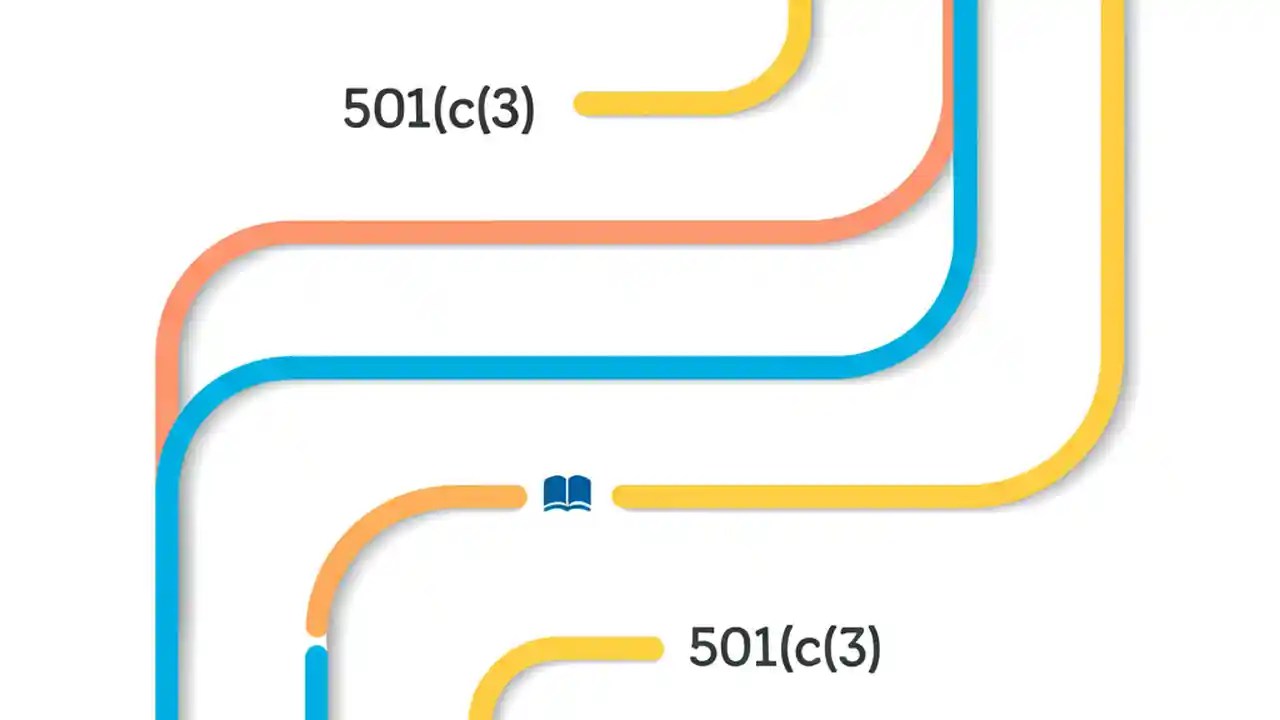 501(c(3)

501(c(3)