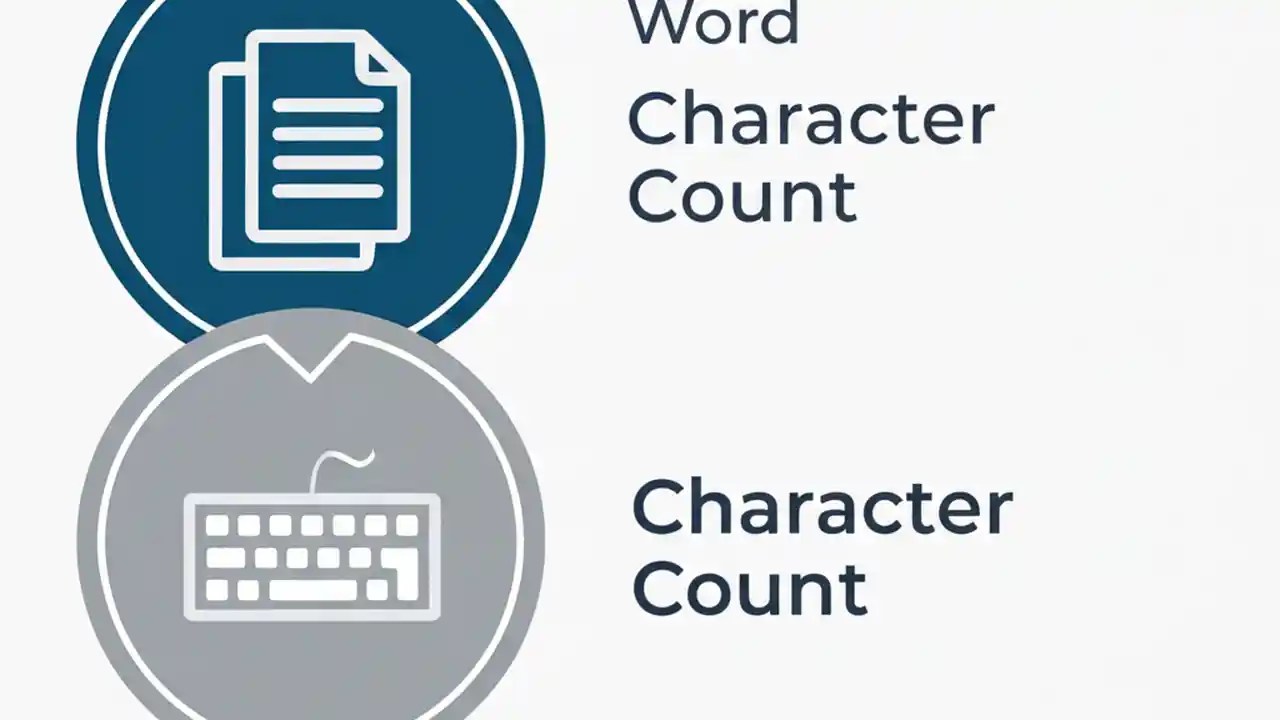 Word

Character Count

Character Count