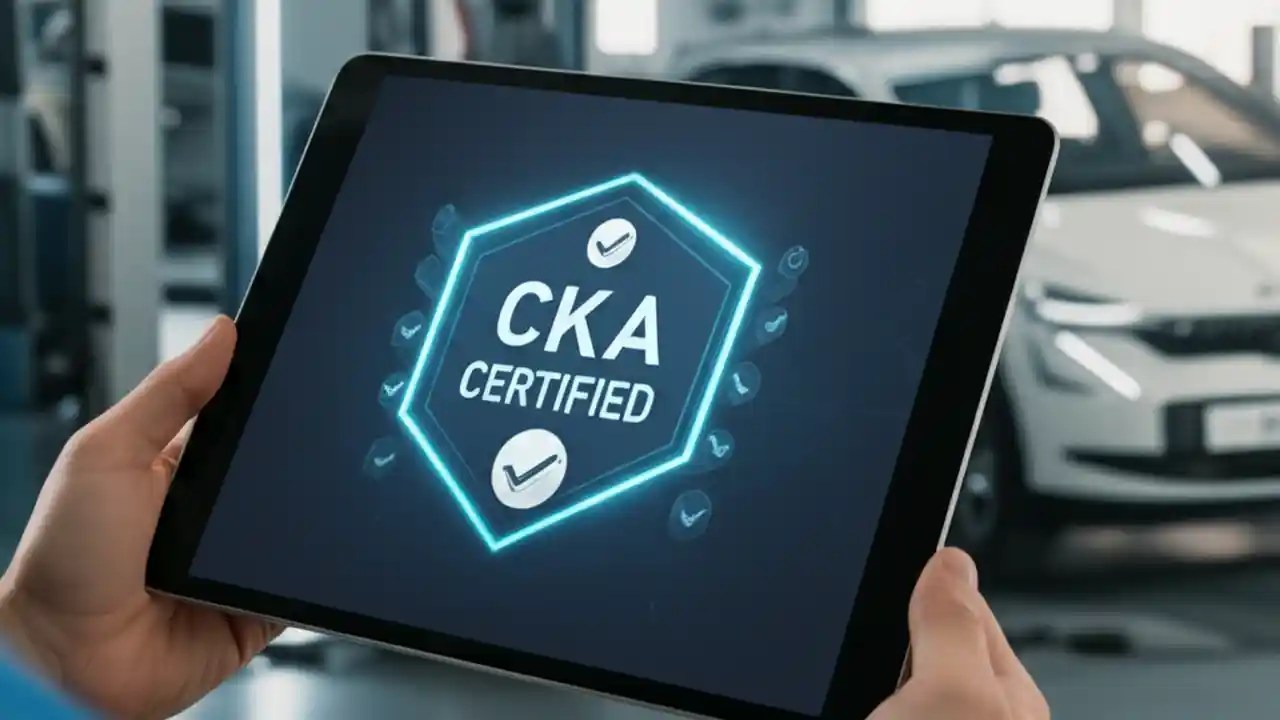 CKA
CERTIFIED