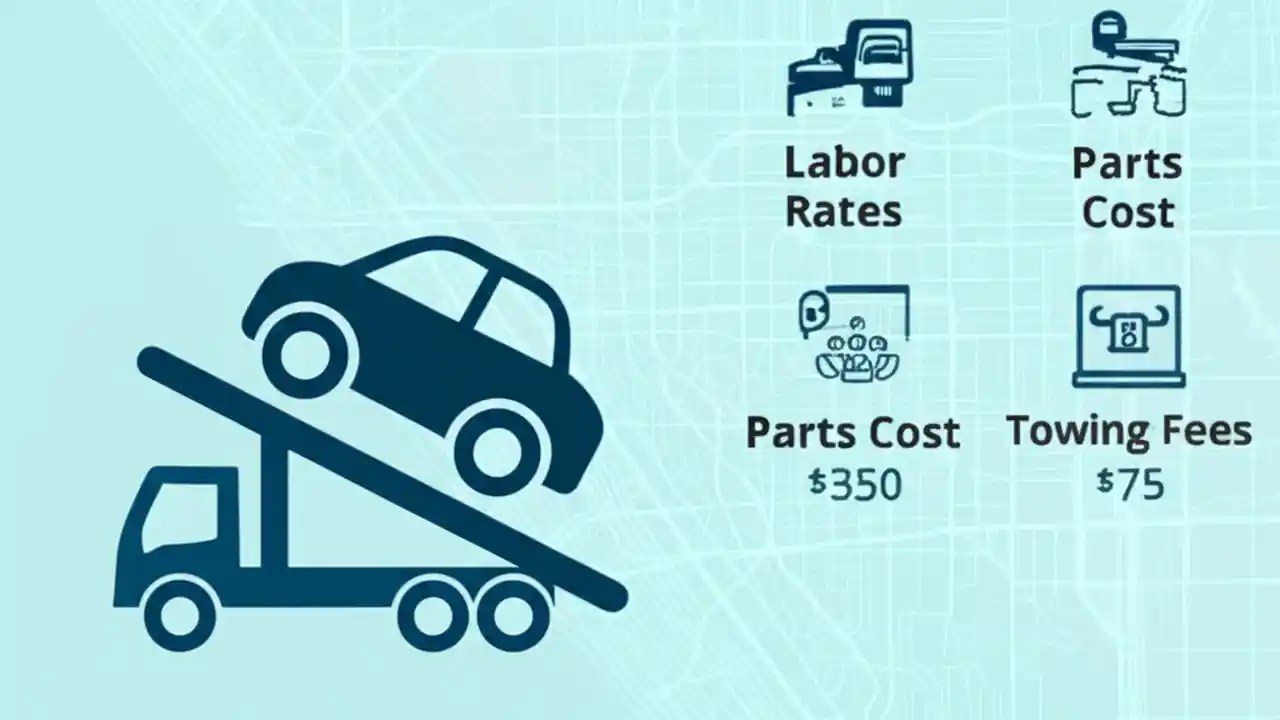 Labor Rates

Parts Cost

Parts Cost
$350

Towing Fees
$75