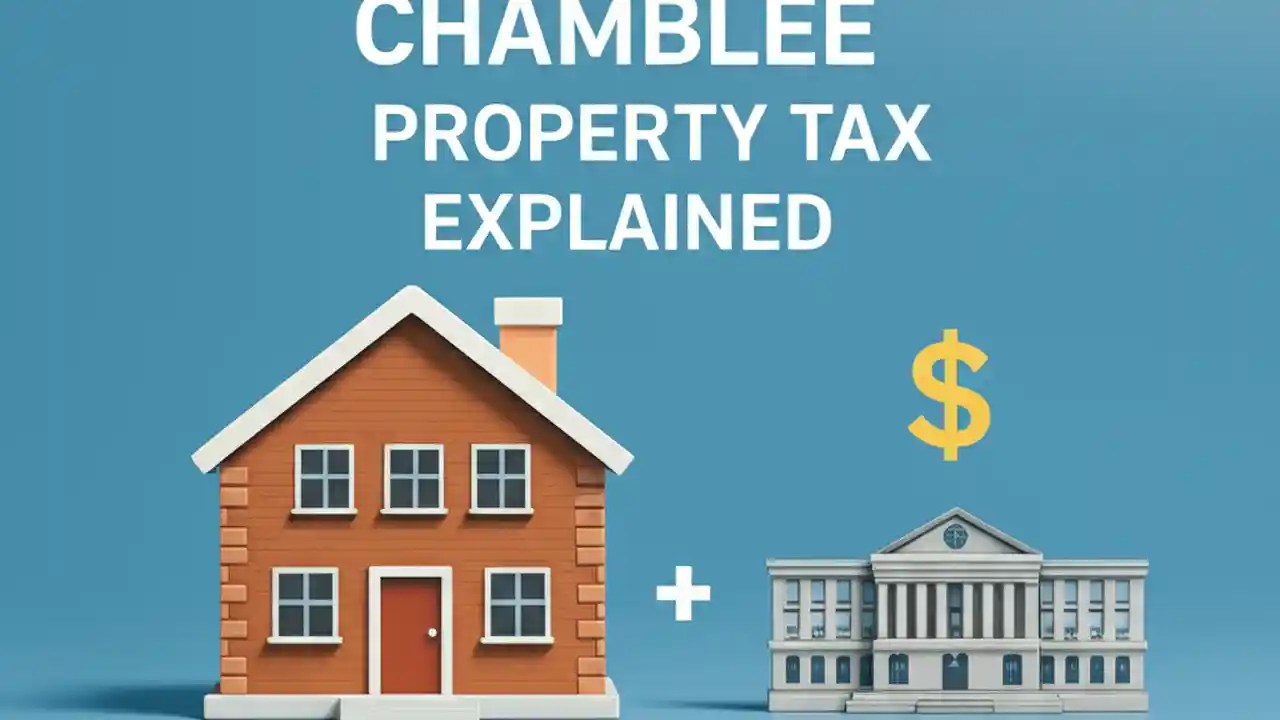 CHAMBLEE
PROPERTY TAX
EXPLAINED

$

+