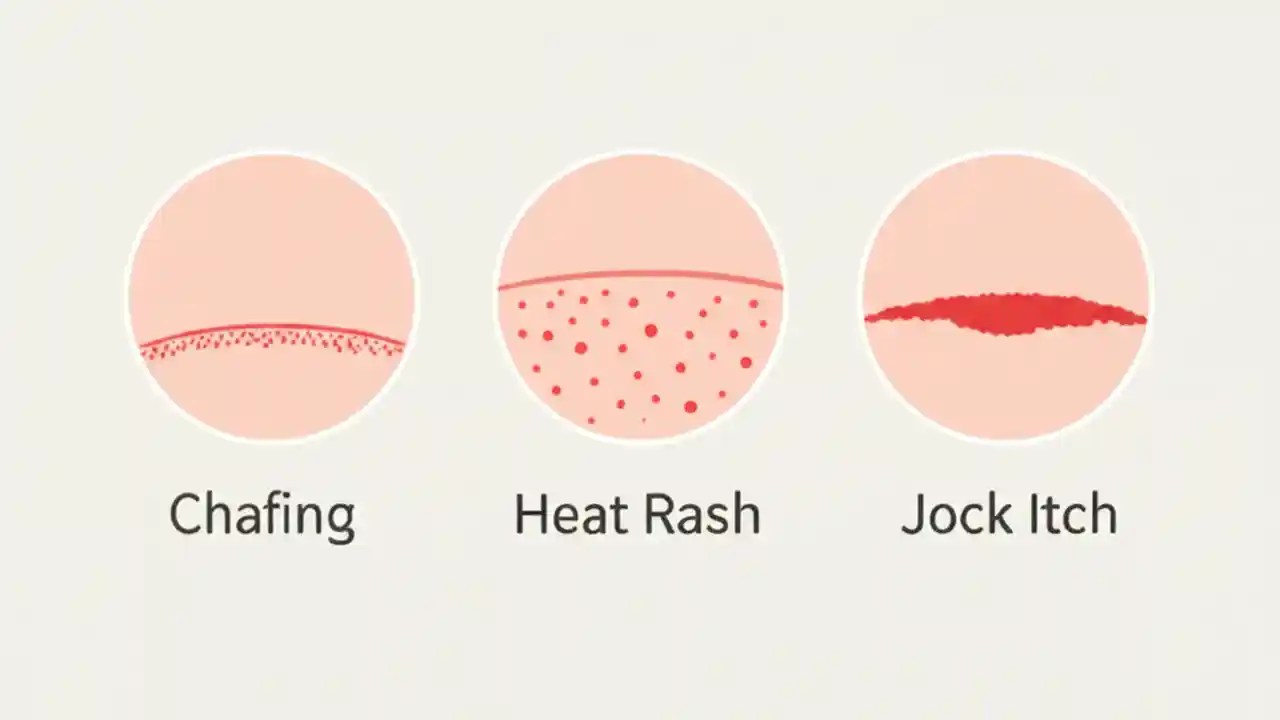 Chafing

Heat Rash

Jock Itch