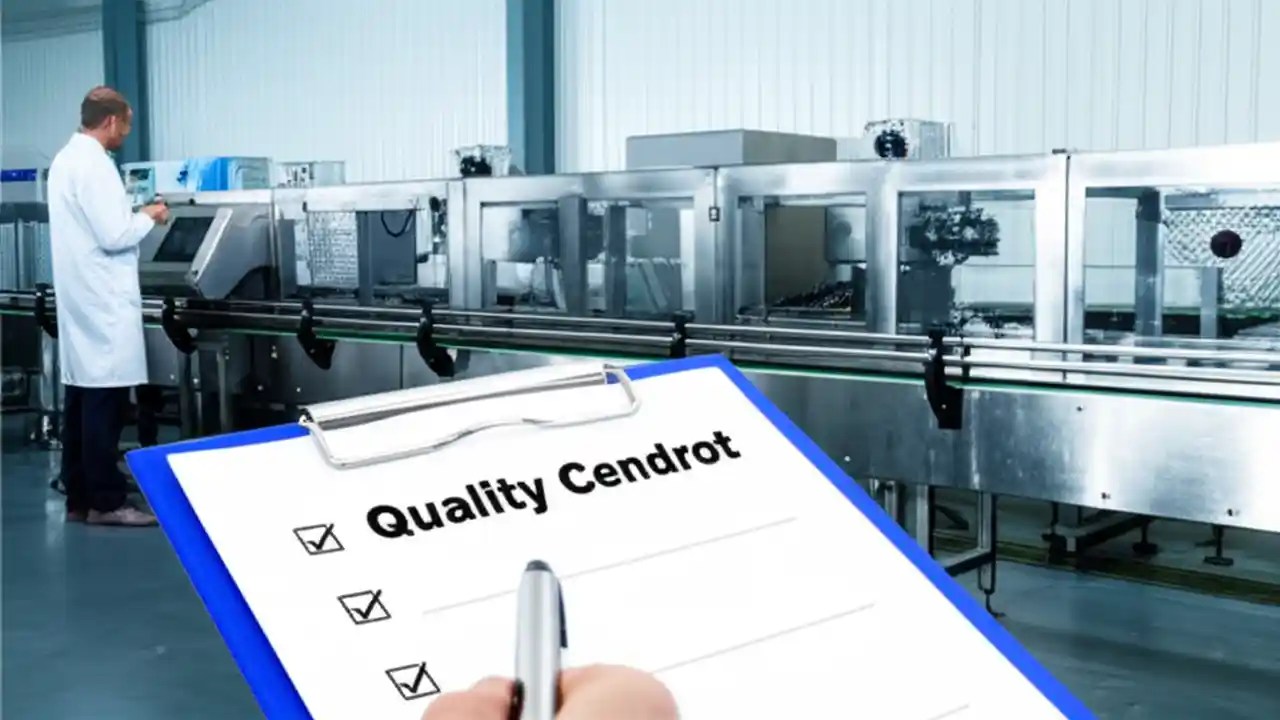 Quality Cendrot