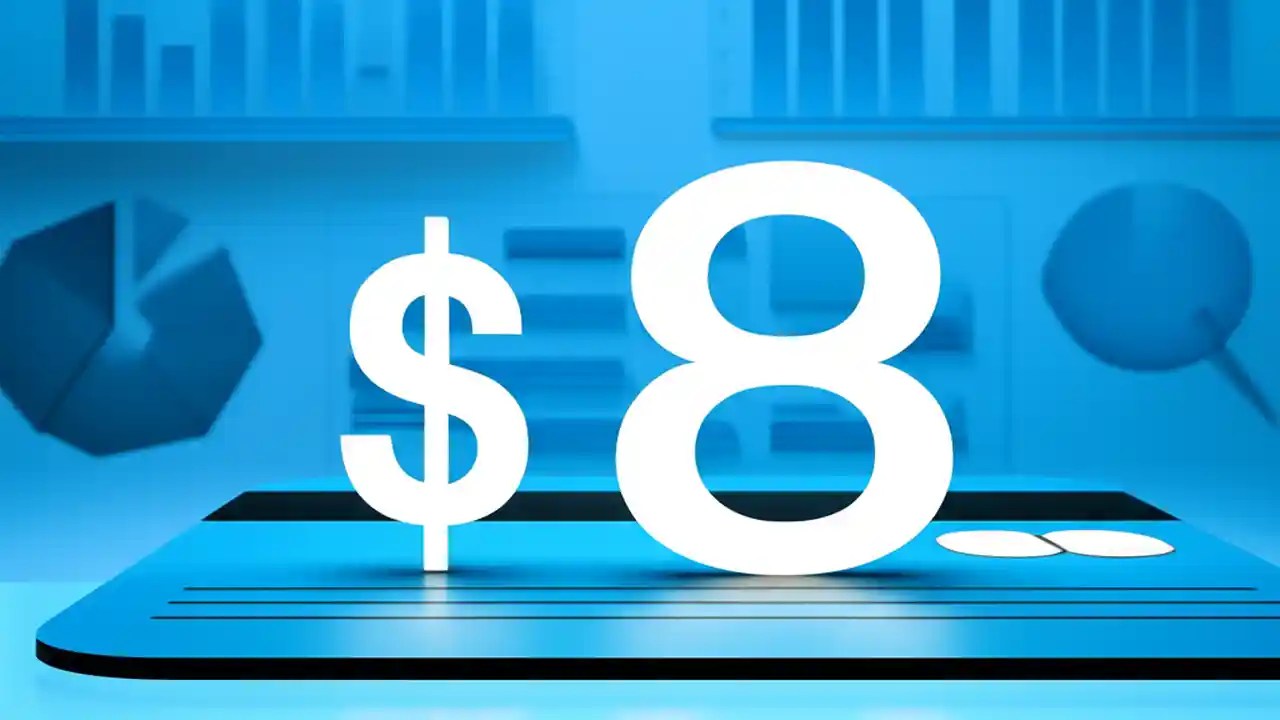 $8