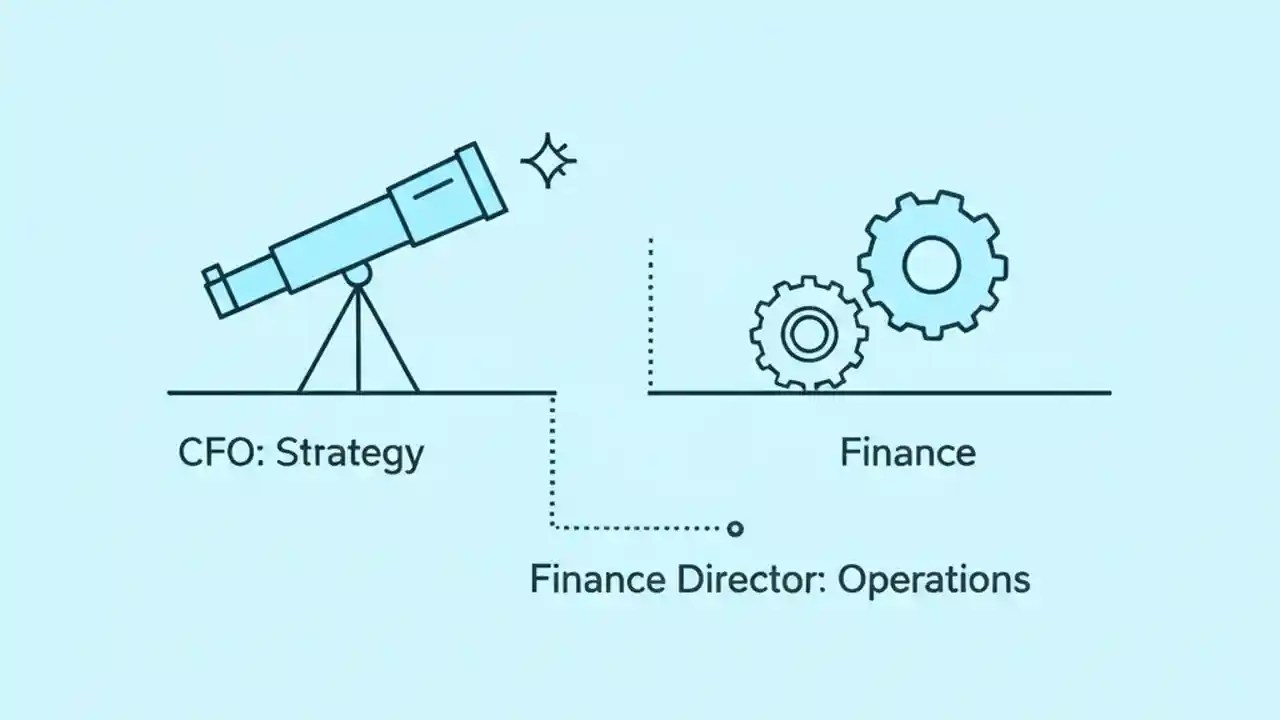 CFO: Strategy

Finance

Finance Director: Operations