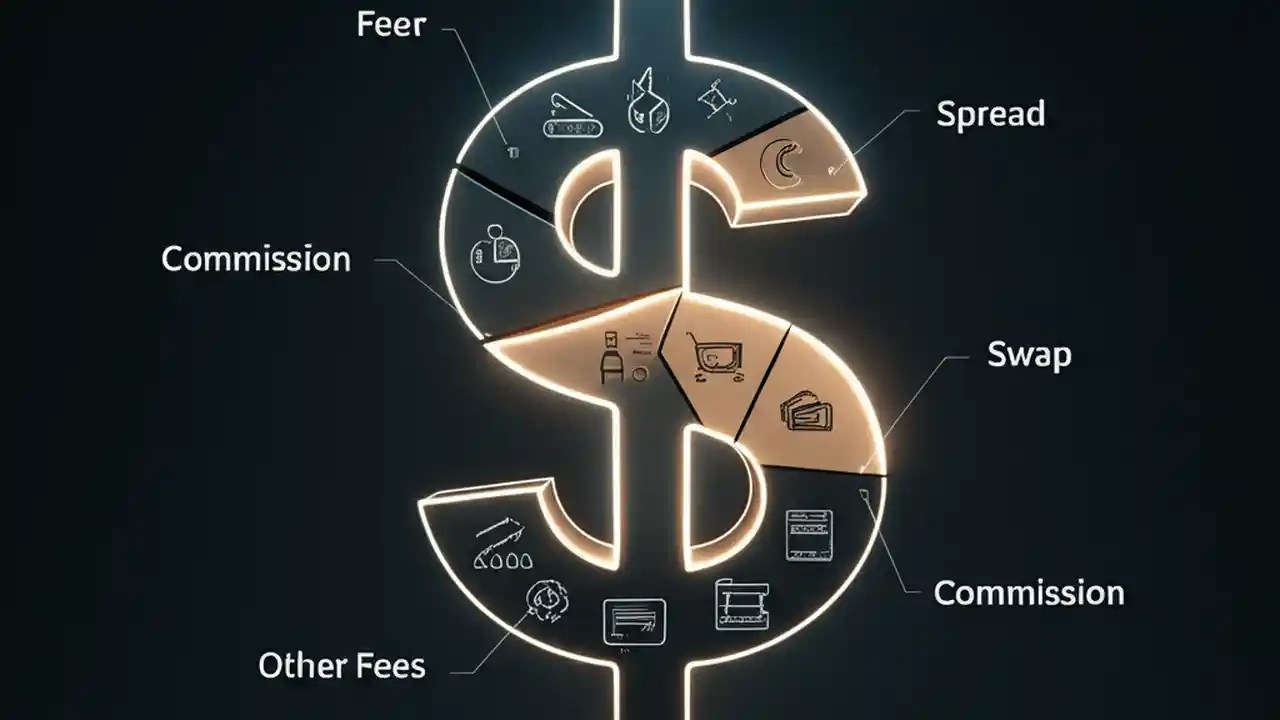 Feer

Spread

Commission

Swap

Commission

Other Fees