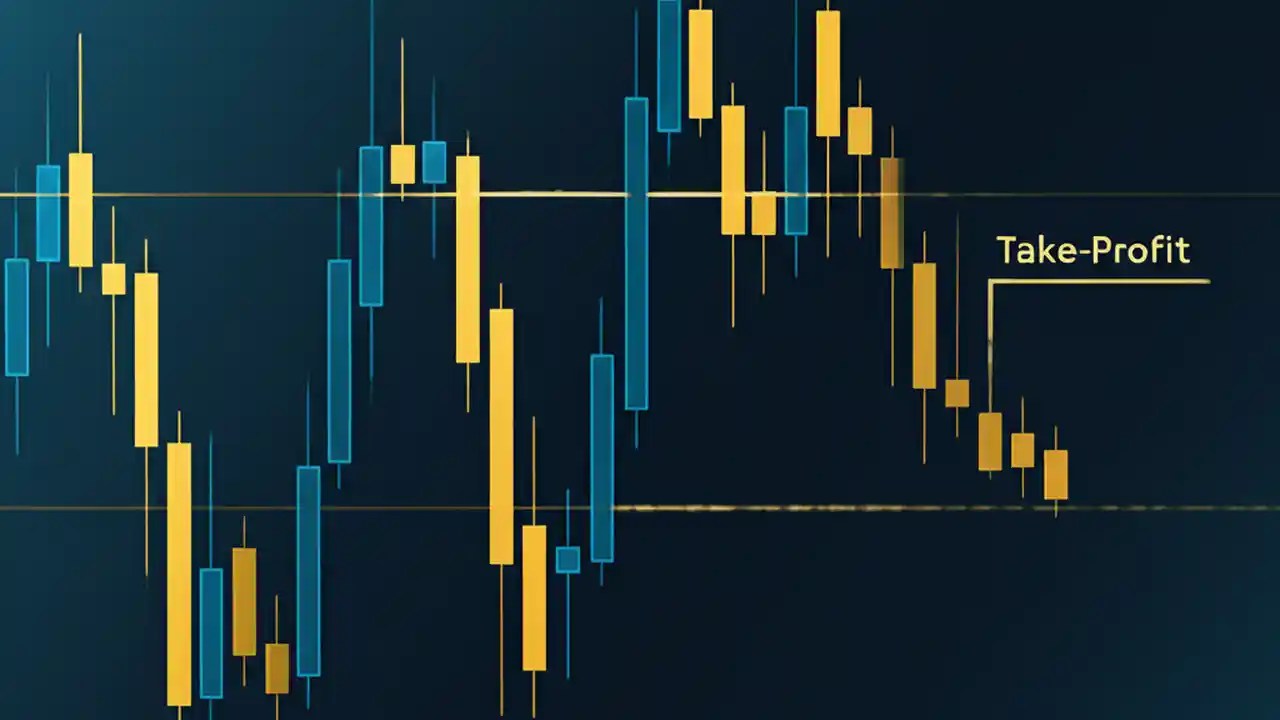 Take-Profit