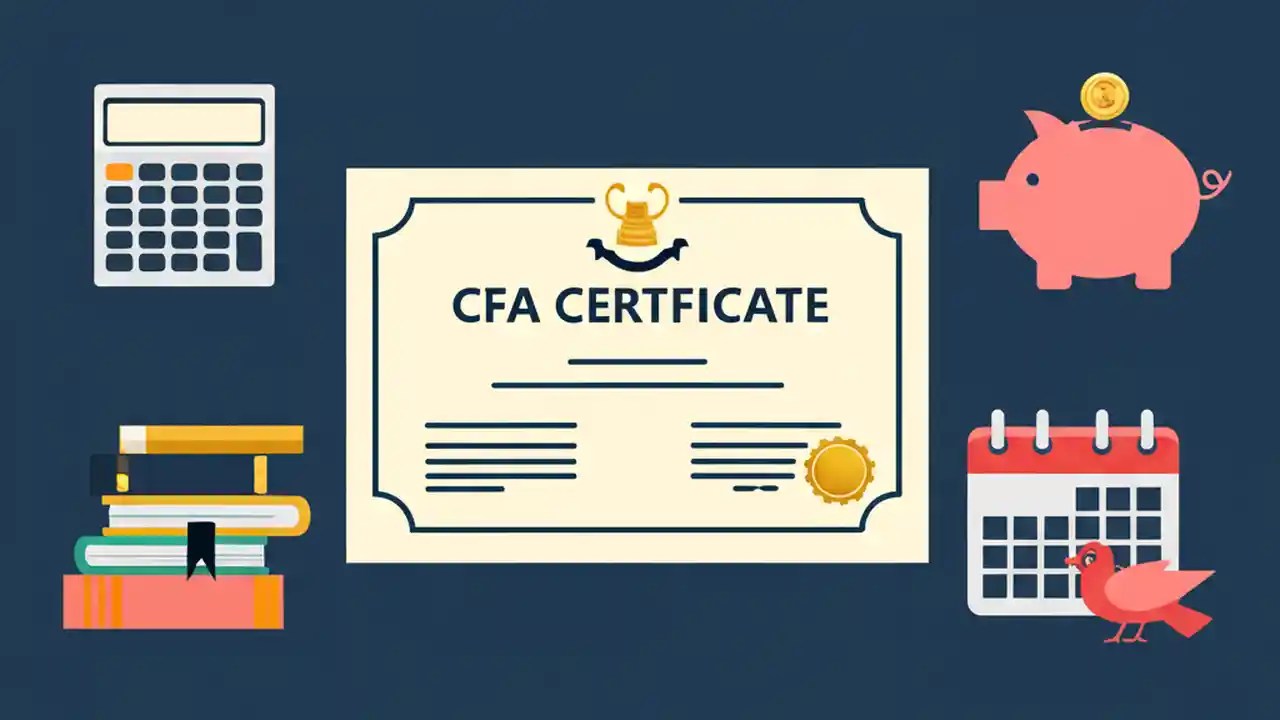 CFA CERTFICATE