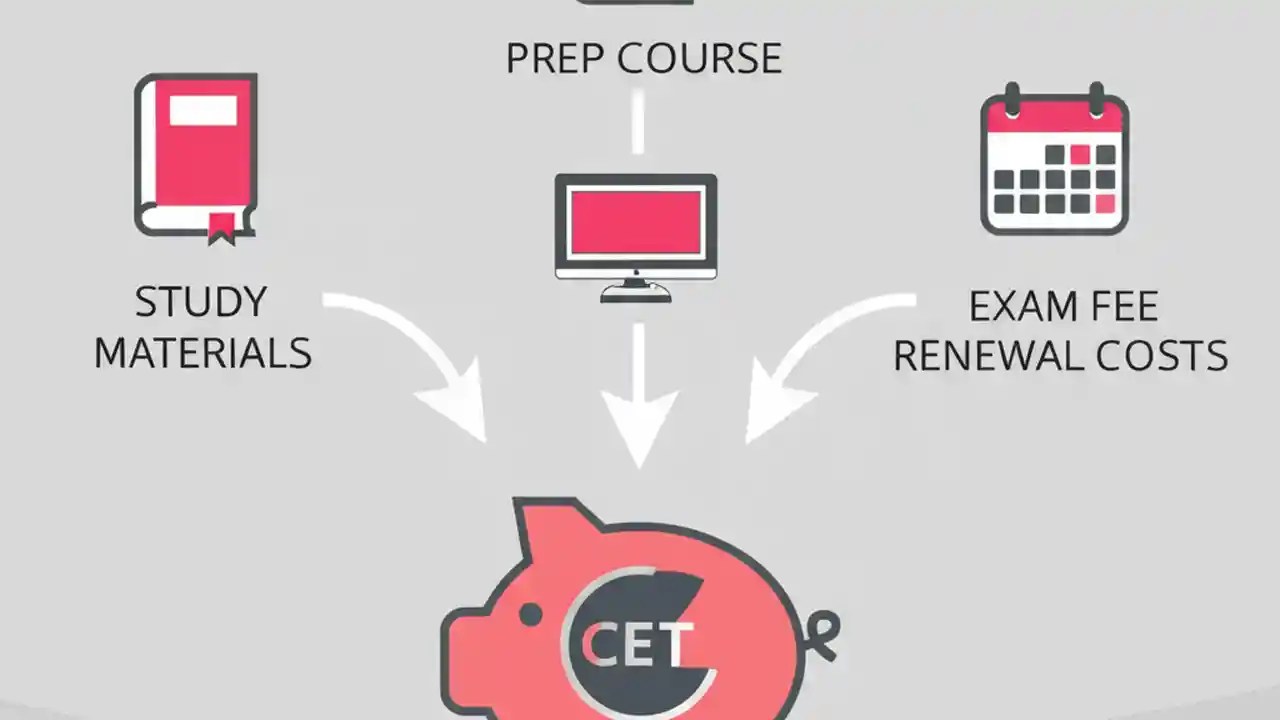 PREP COURSE

STUDY MATERIALS

EXAM FEE
RENEWAL COSTS

CET