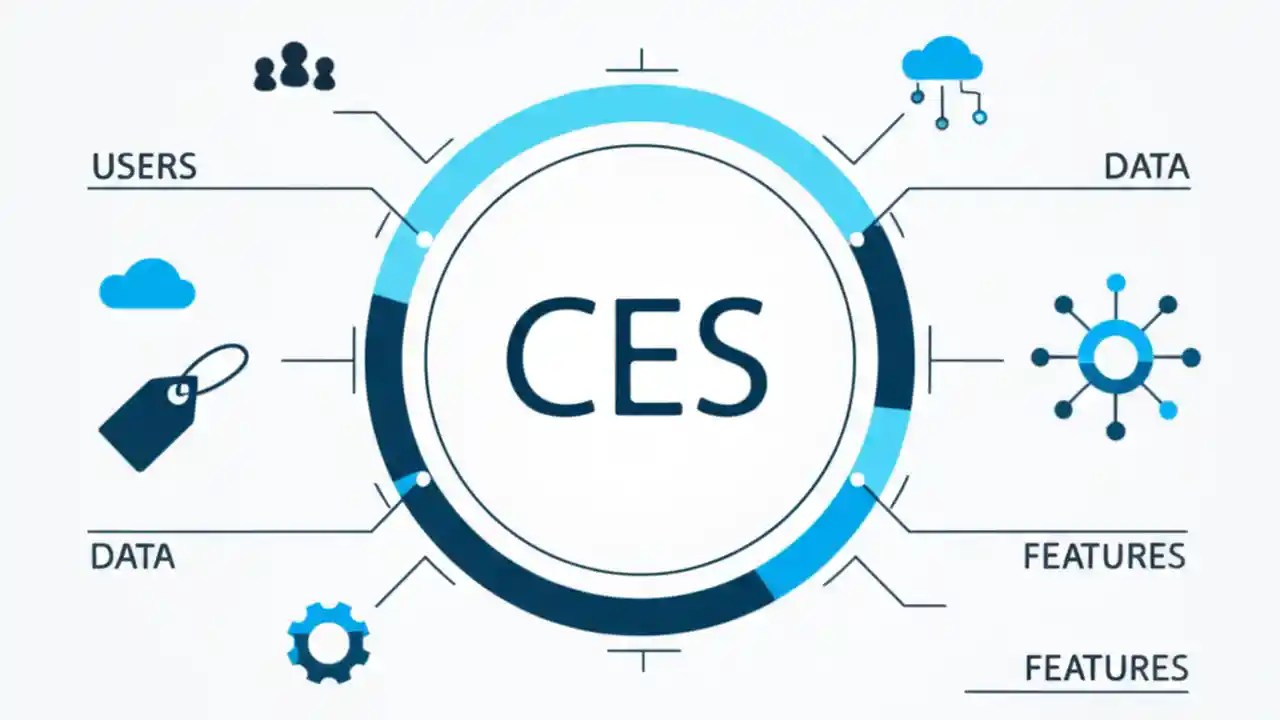 USERS

DATA

CES

DATA

FEATURES

FEATURES