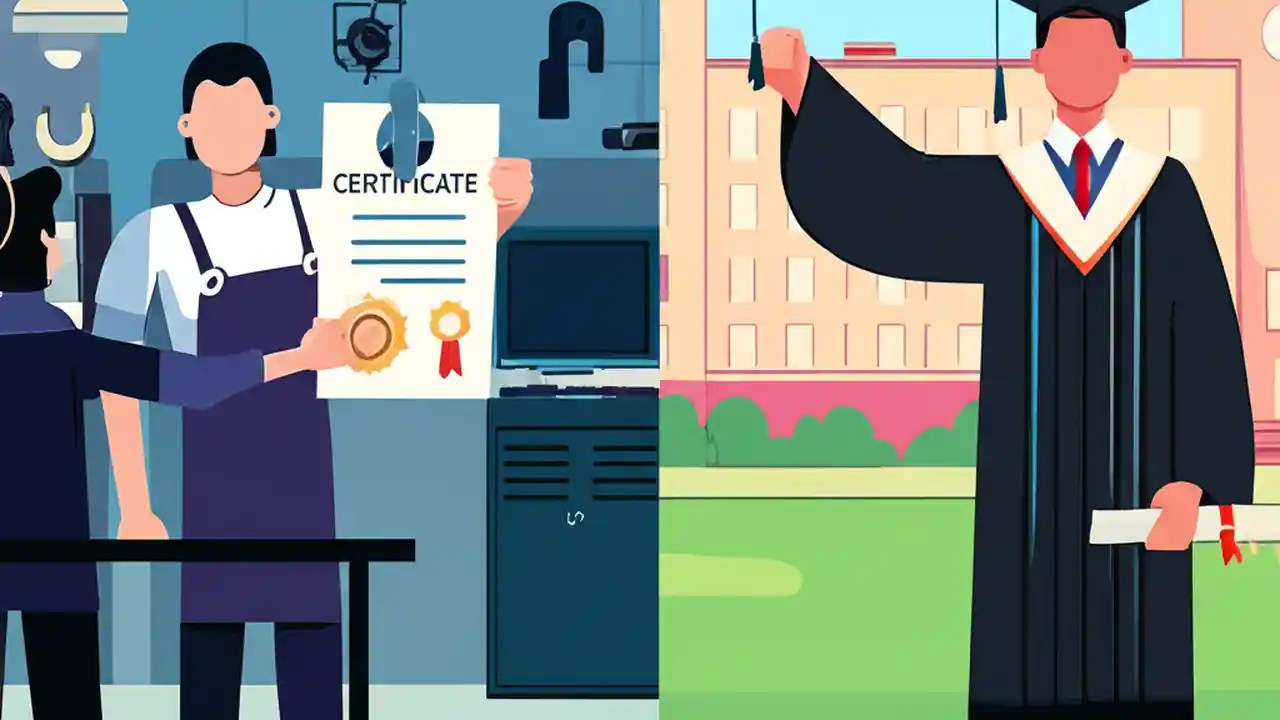 CERTIFICATE