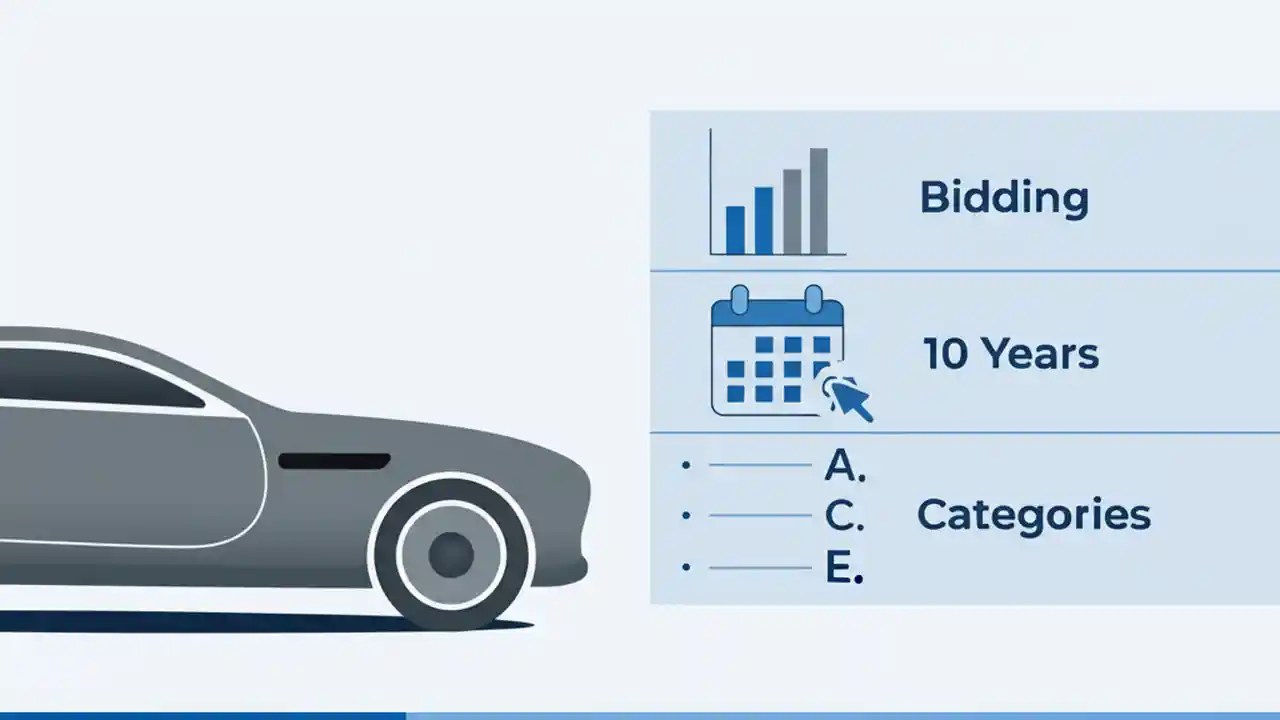 Bidding

10 Years

A.
C.
E.

Categories