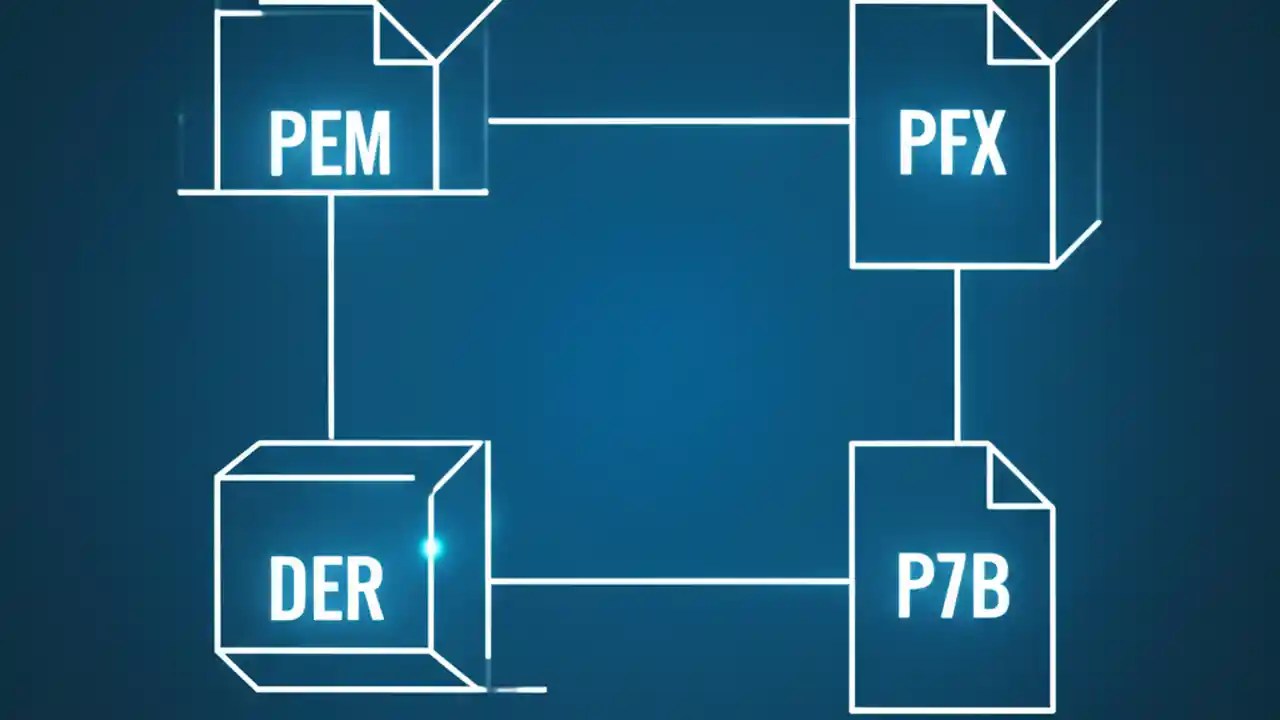 PEM

PFX

DER

P7B