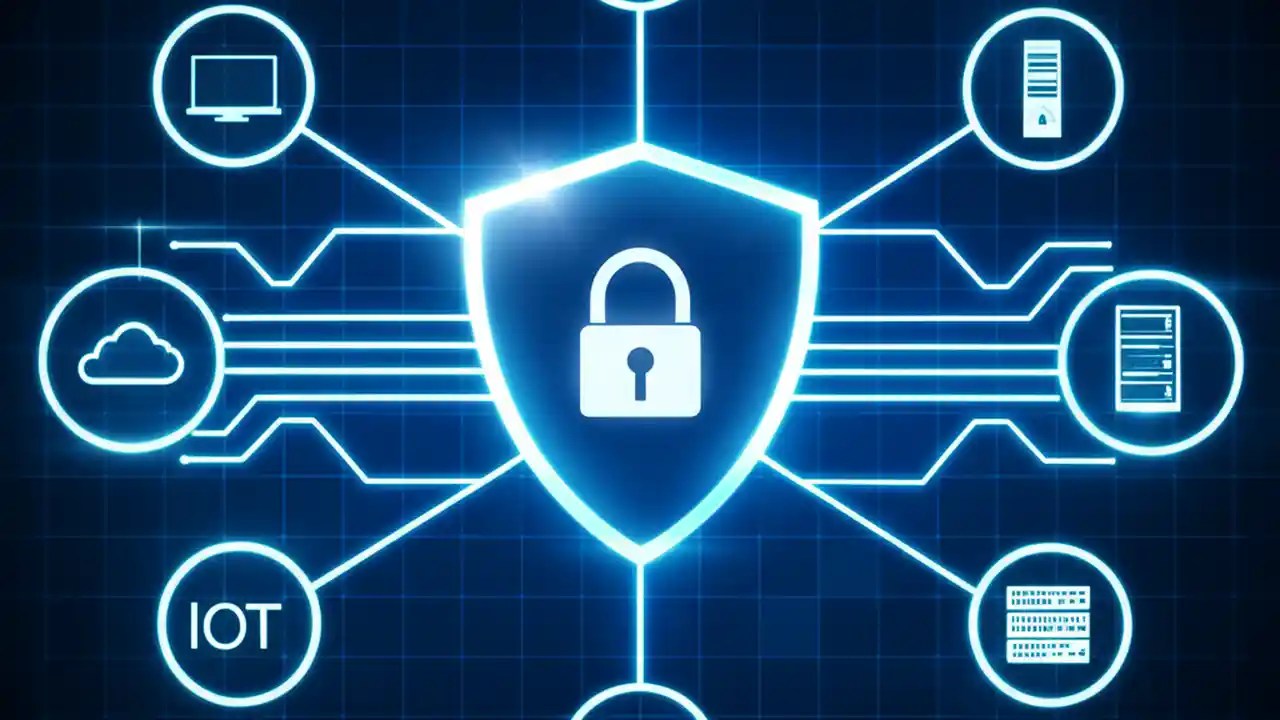 IOT