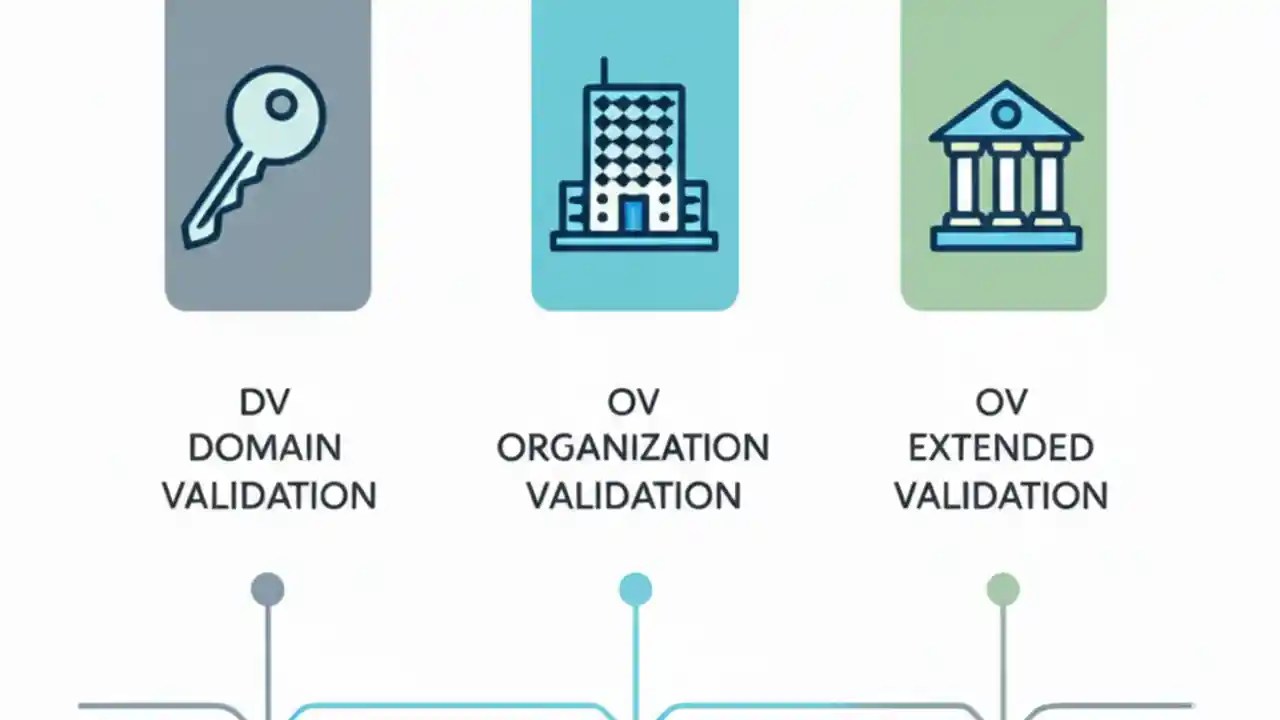 DV
DOMAIN
VALIDATION

OV
ORGANIZATION
VALIDATION

OV
EXTENDED
VALIDATION