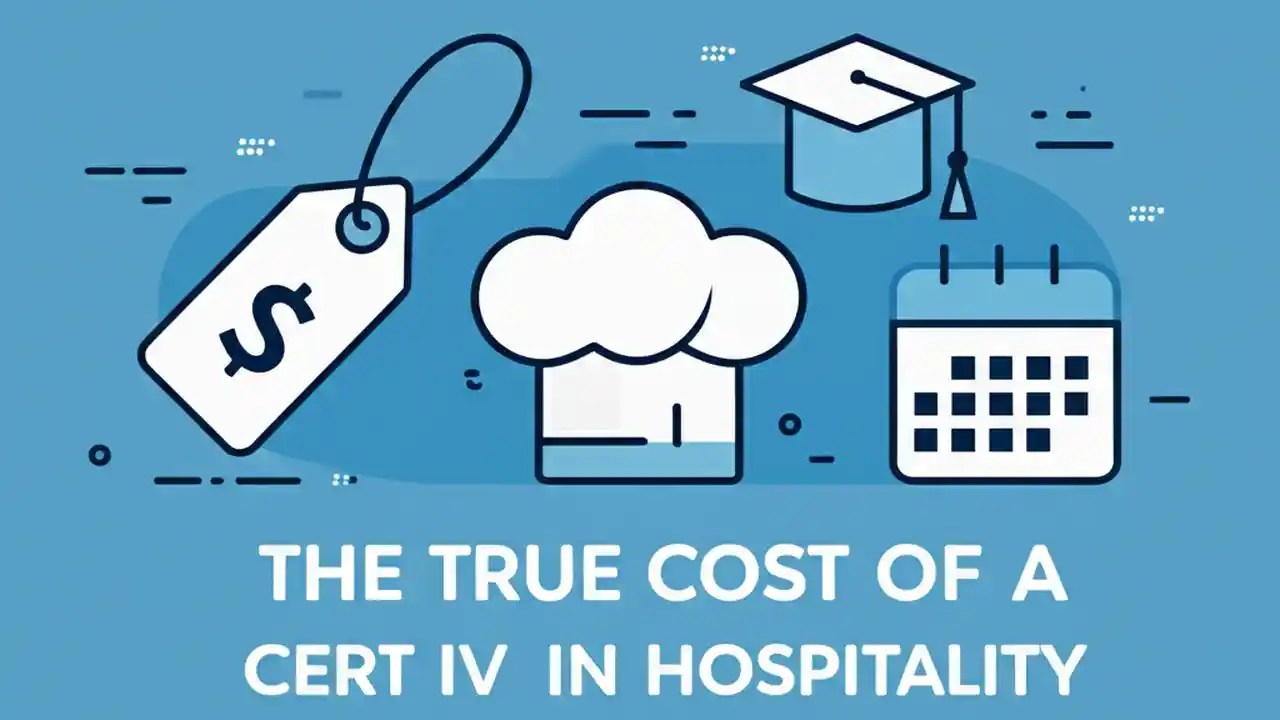 $

THE TRUE COST OF A CERT IV IN HOSPITALITY