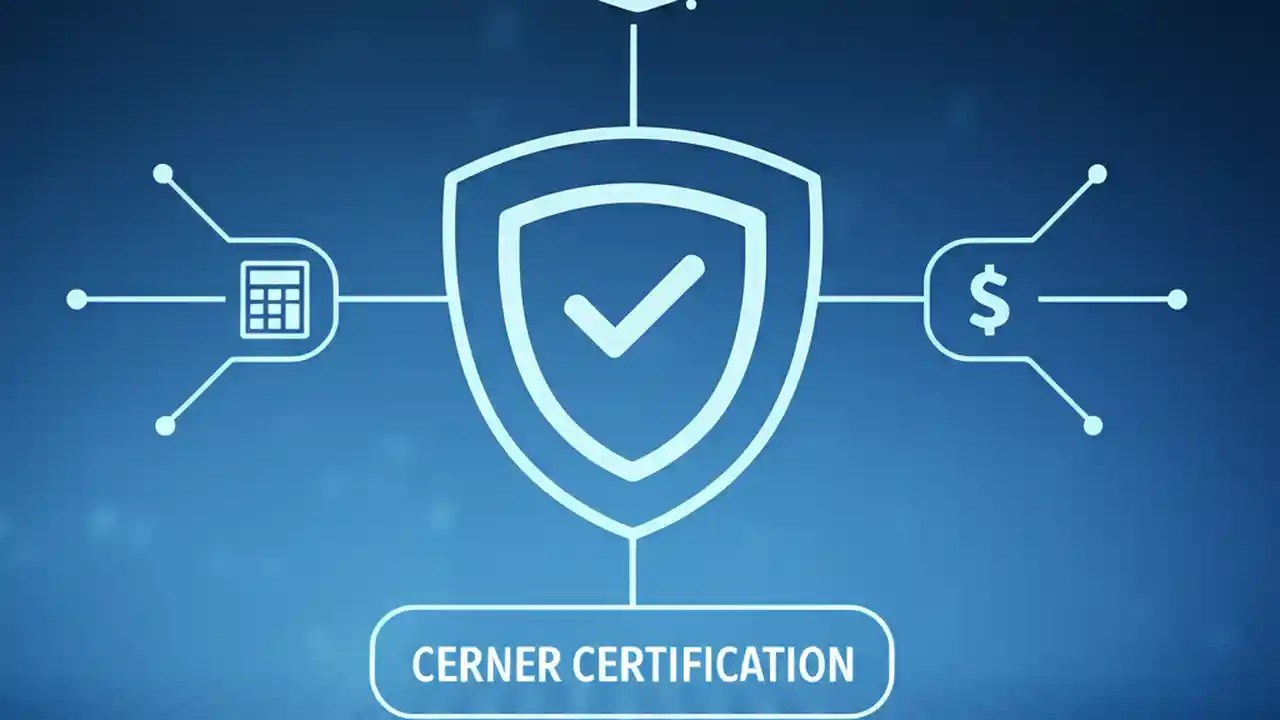 $

CERNER CERTIFICATION