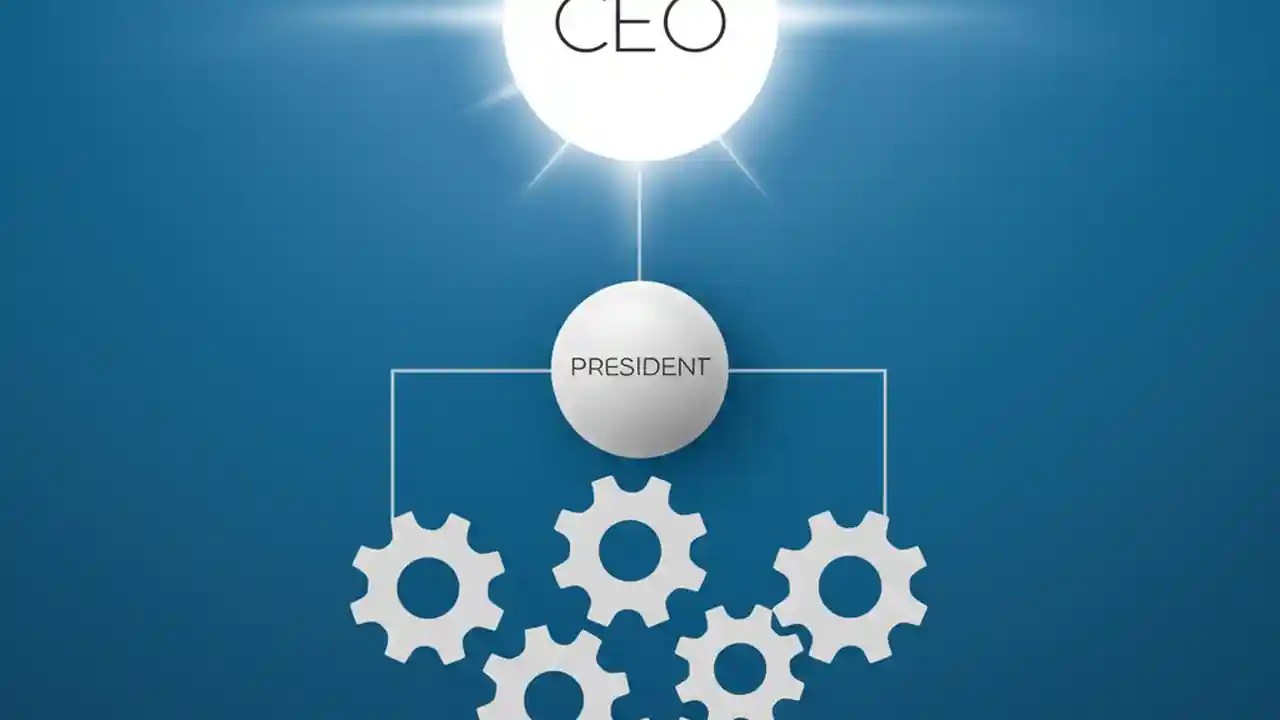 CEO

PRESIDENT