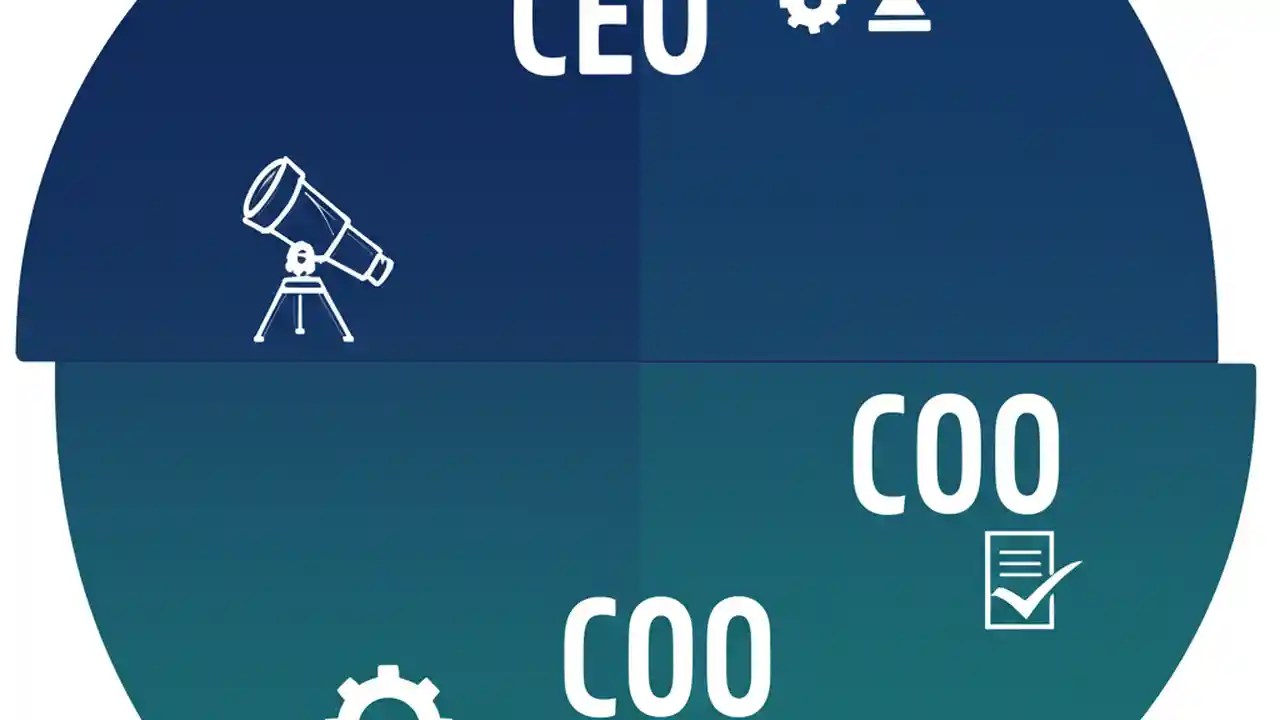 CEO

COO

COO