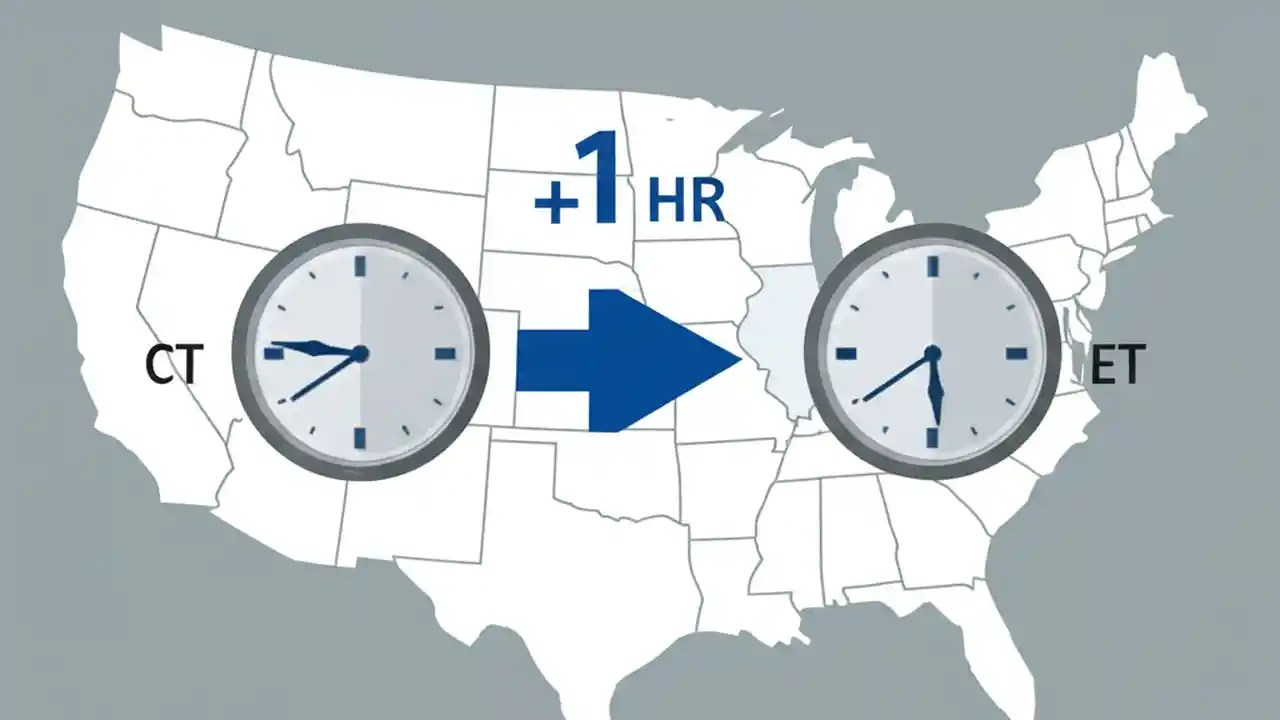 +1 HR

CT

ET