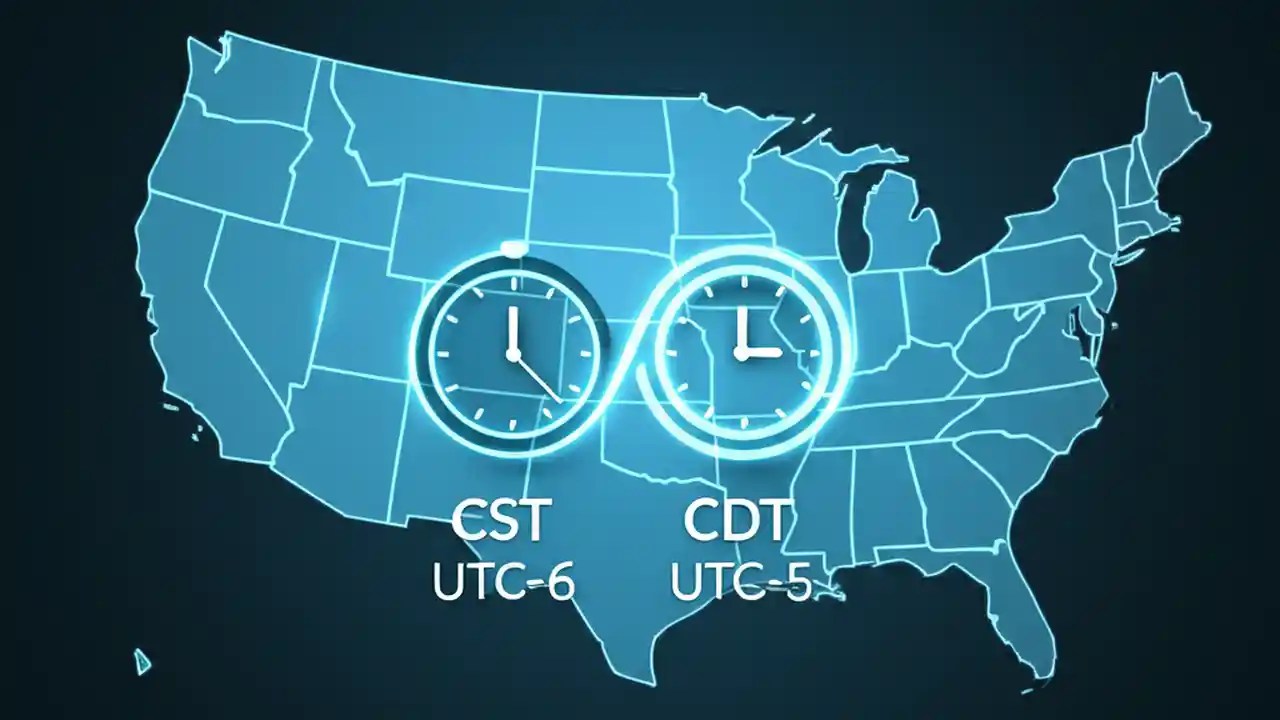 CST
UTC-6

CDT
UTC-5