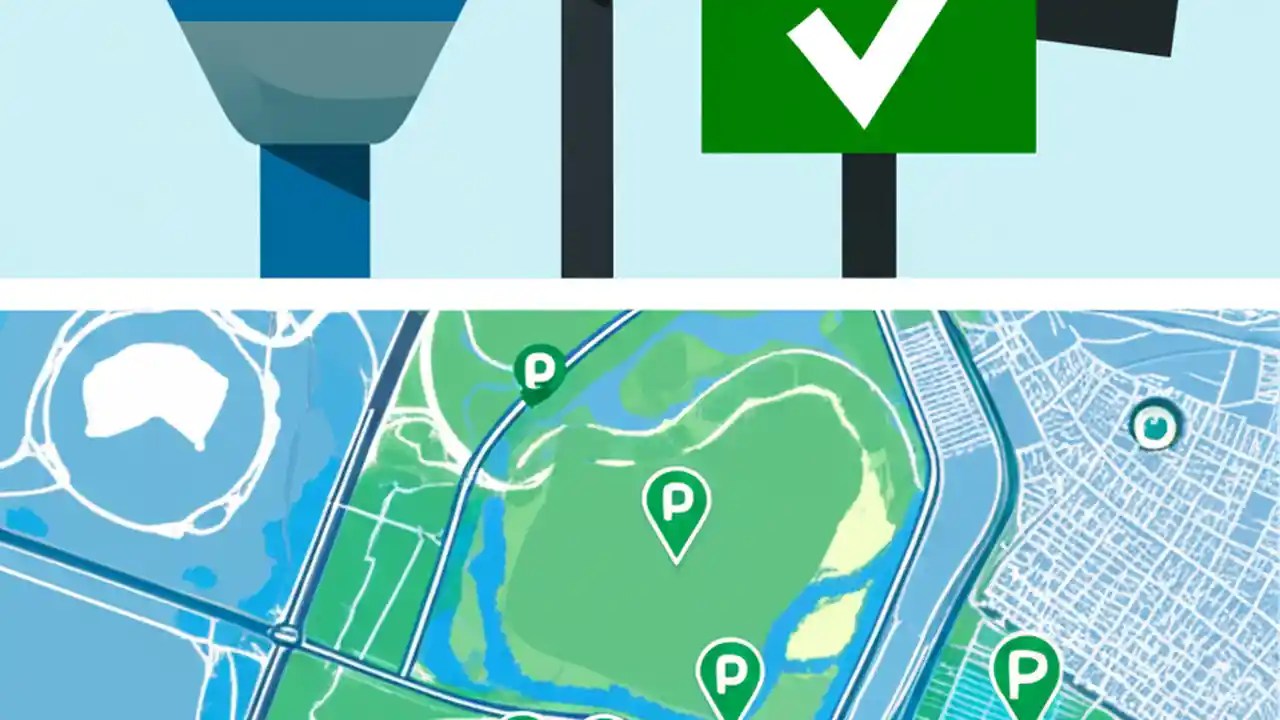 P
P
P
P