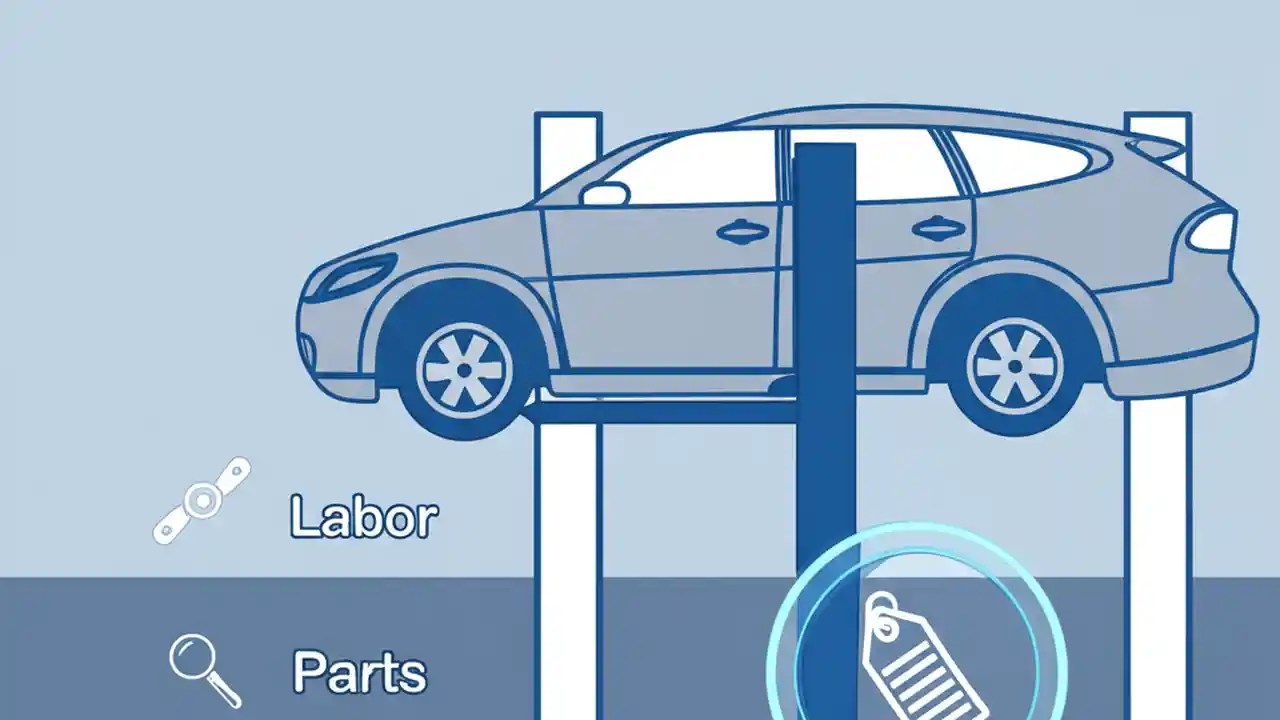 Labor

Parts