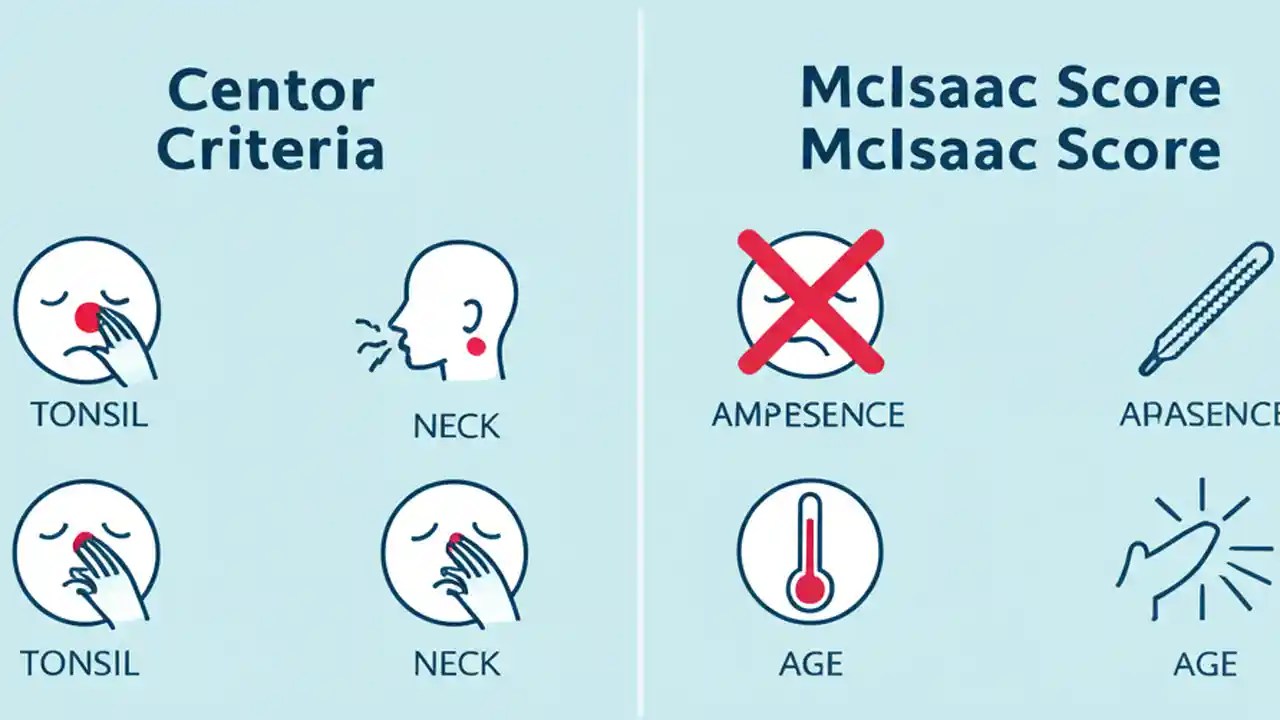 Centor Criteria

TONSIL

NECK

TONSIL

NECK

McIsaac Score
McIsaac Score

AMPESENCE

APASENCE

AGE

AGE