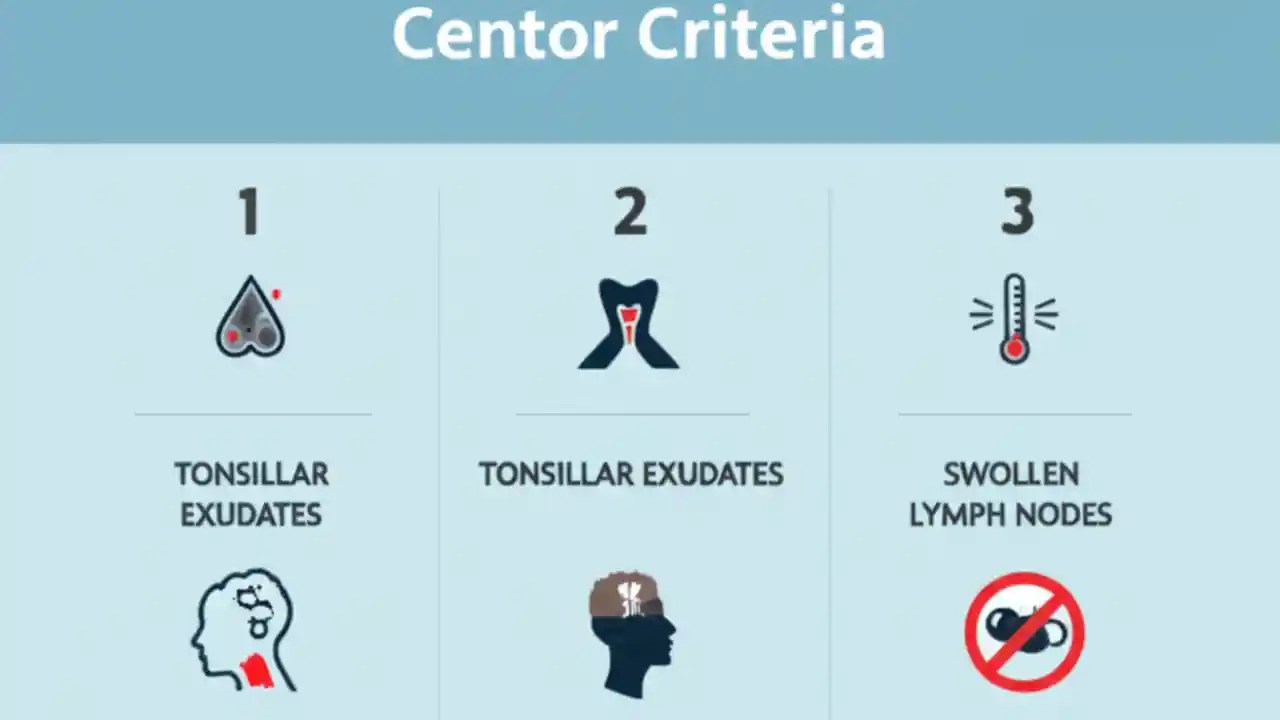 Centor Criteria

1

TONSILLAR EXUDATES

2

TONSILLAR EXUDATES

3

SWOLLEN LYMPH NODES