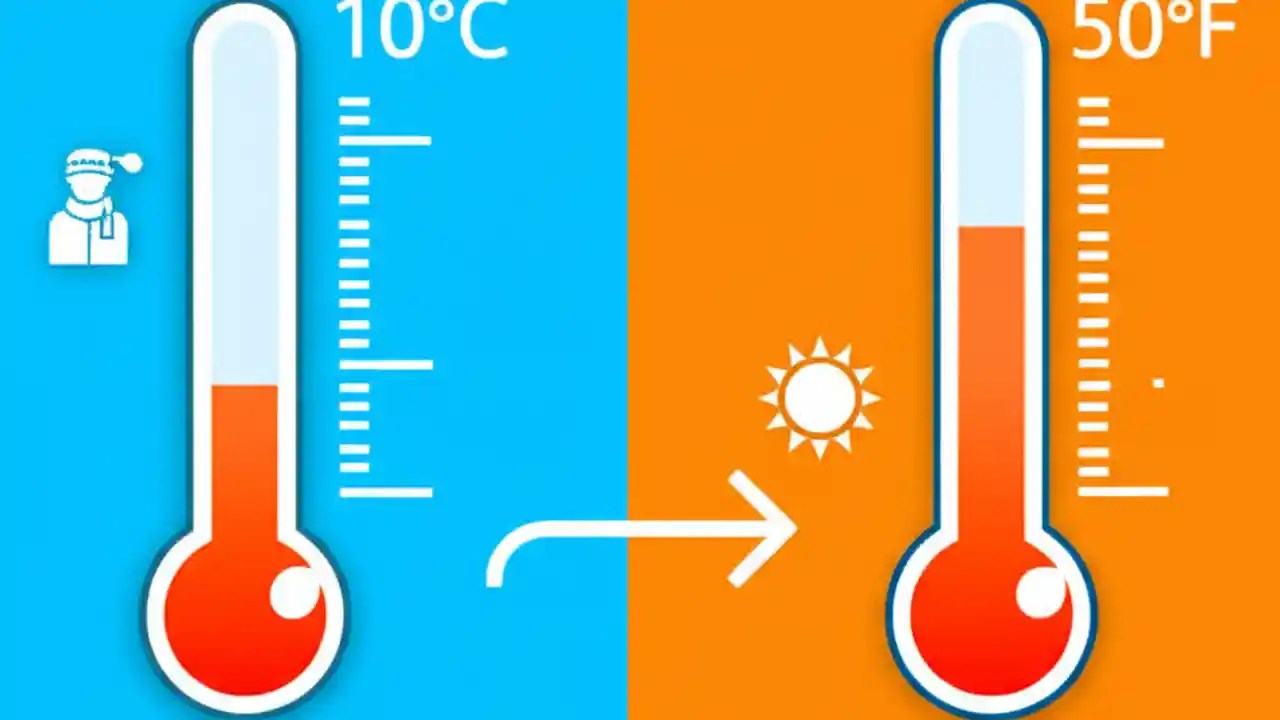 10°C

50°F