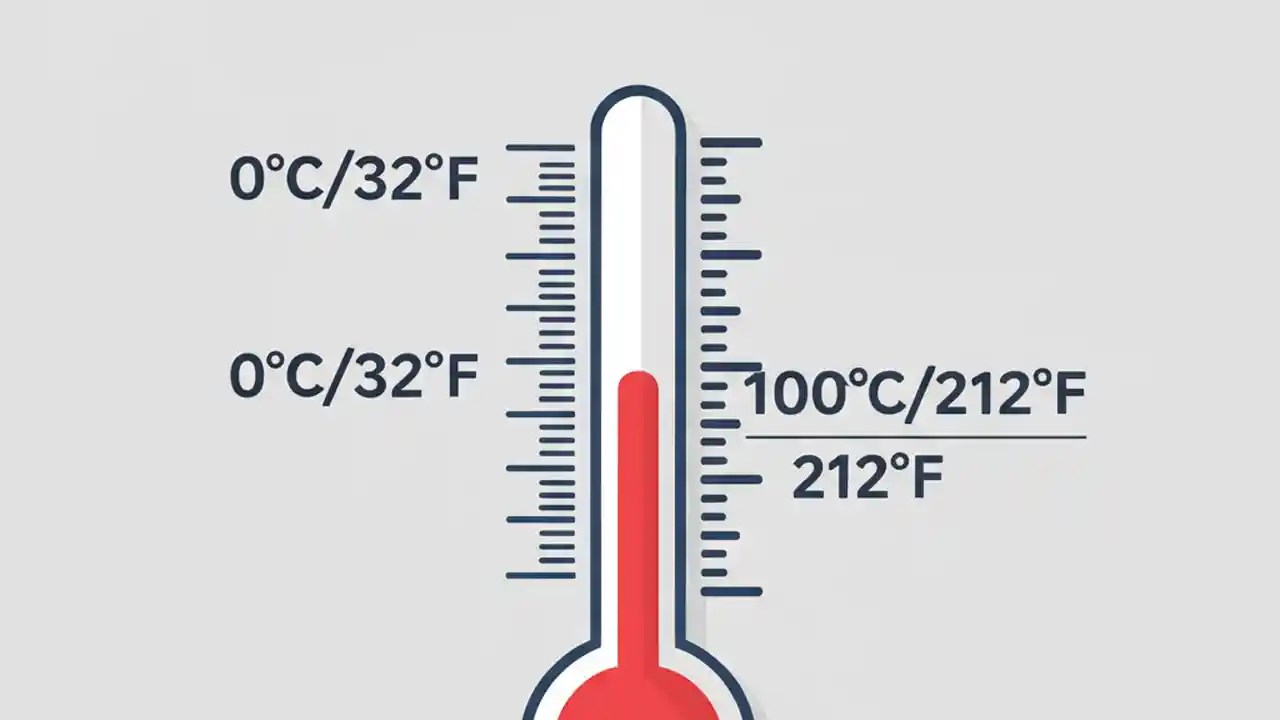 0°C/32°F

0°C/32°F

100°C/212°F

212°F