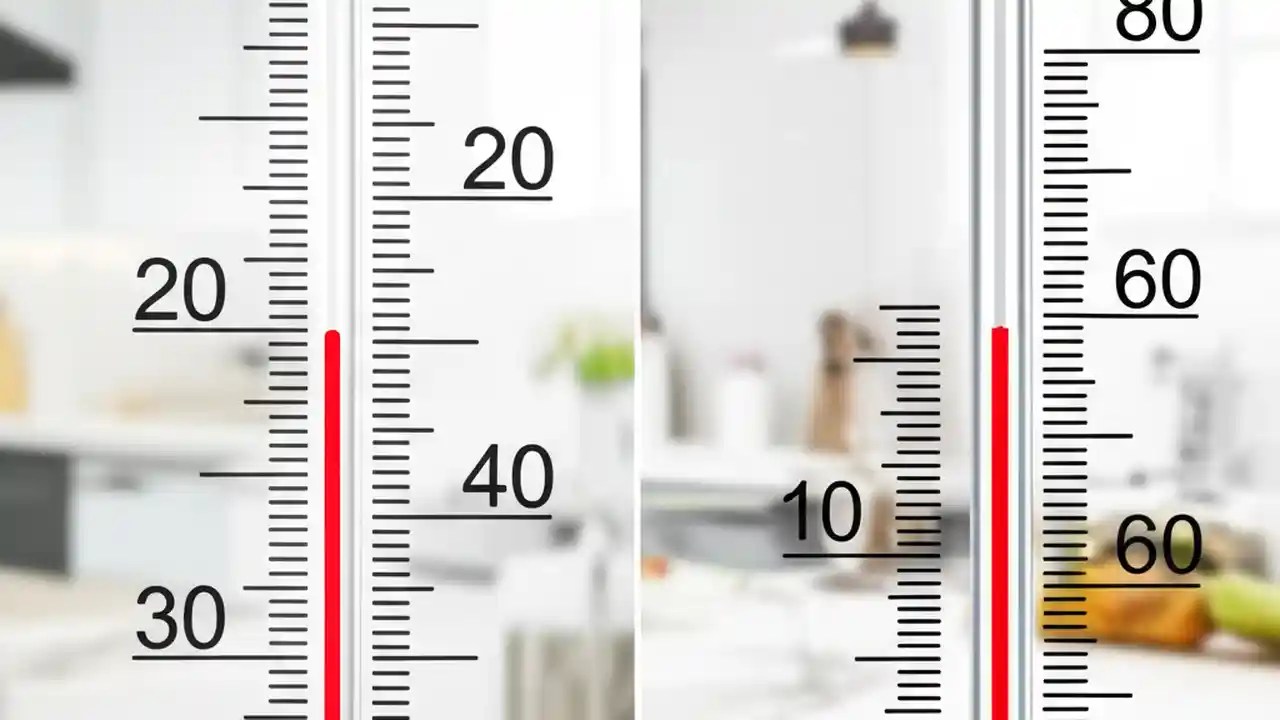 20
30
20
40
10
80
60
60