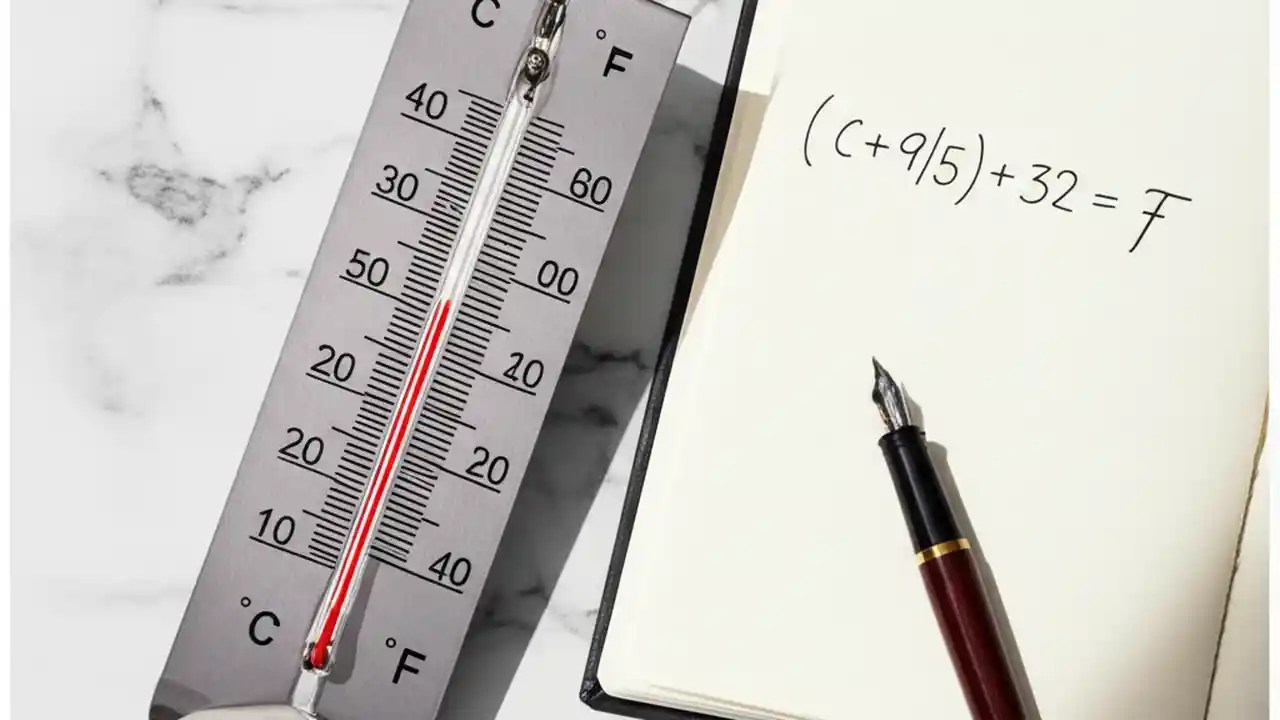 C
°F
40
30
60
50
00
20
20
20
20
10
40
°C
°F

$(C+9/5)+32=F$