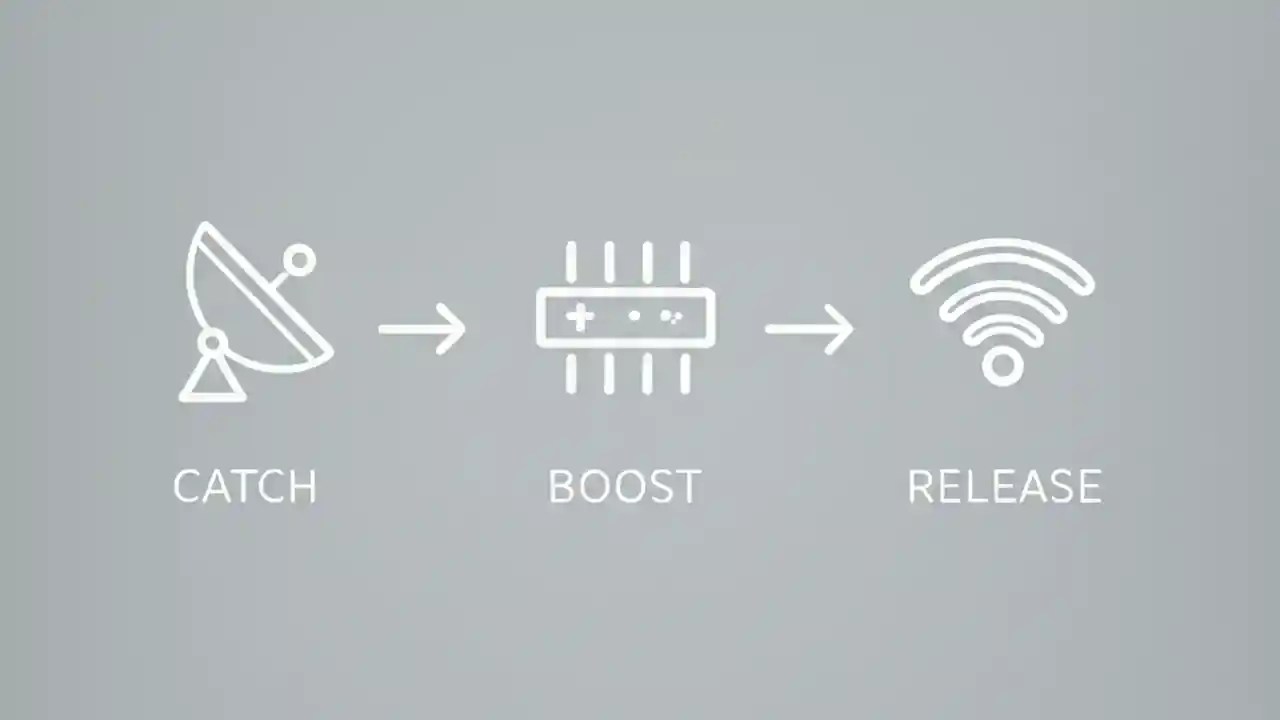 CATCH

BOOST

RELEASE