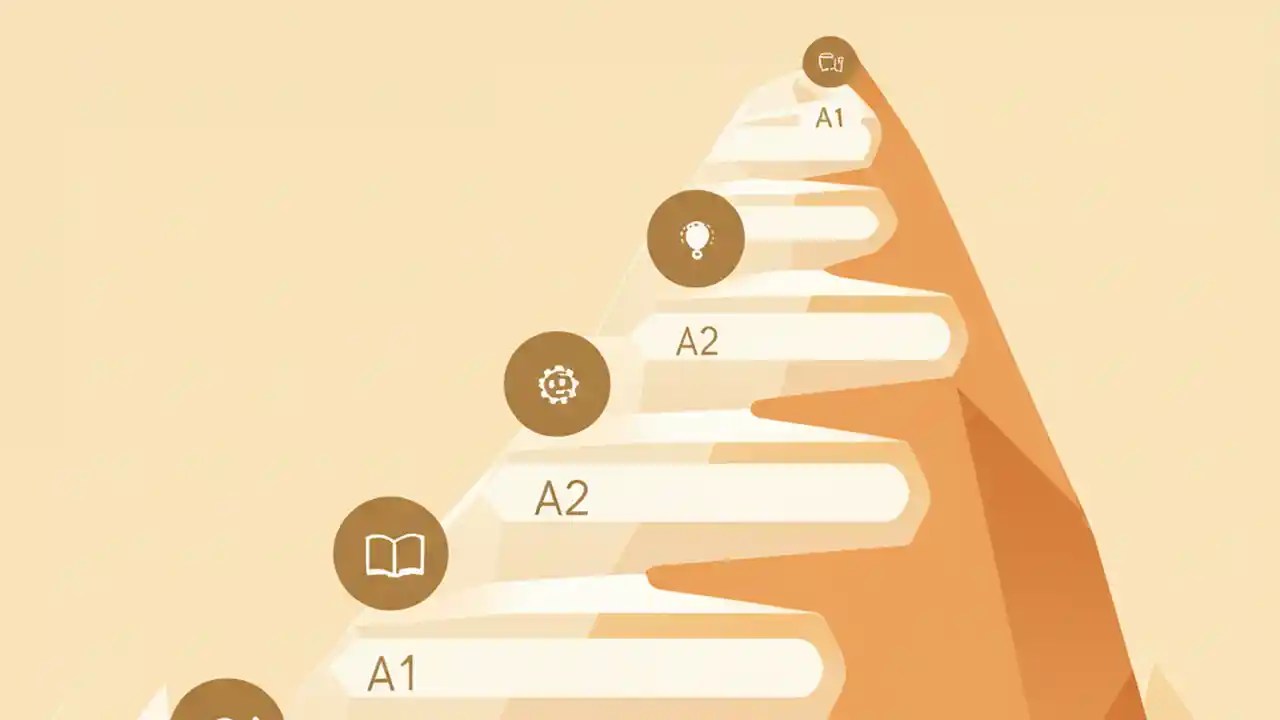 A1

A2

A2

A1