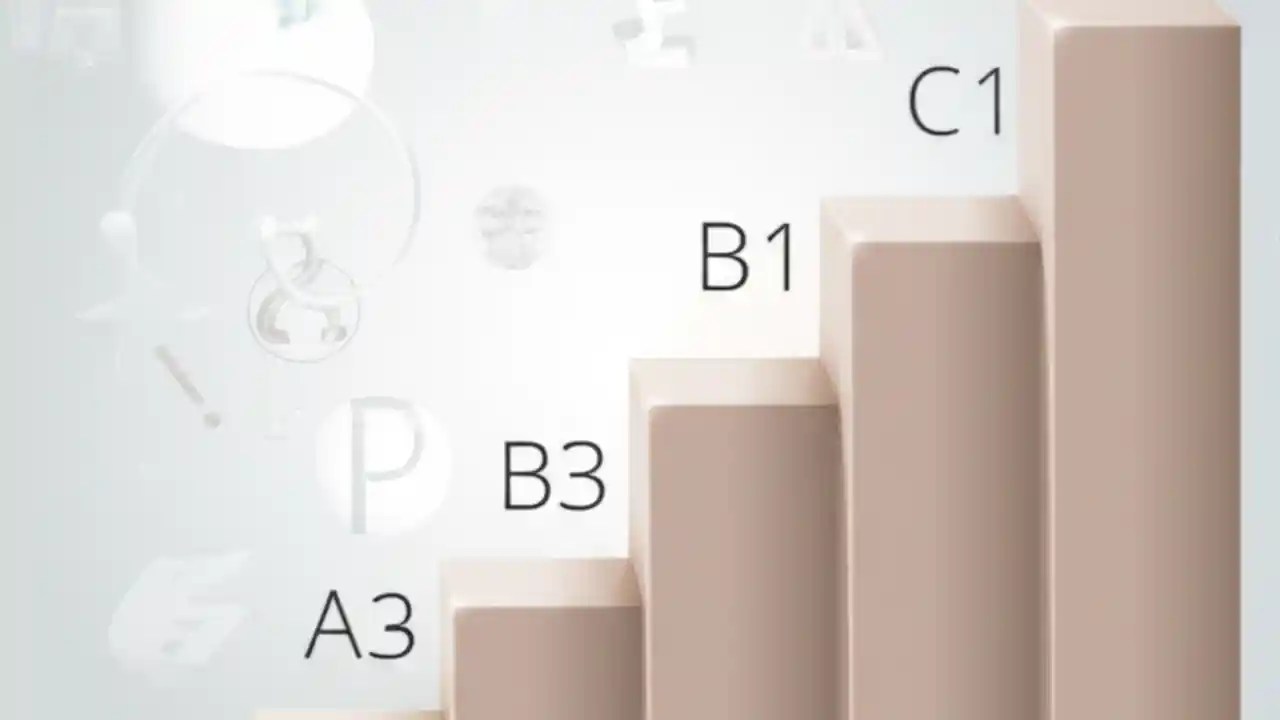 C1

B1

B3

A3