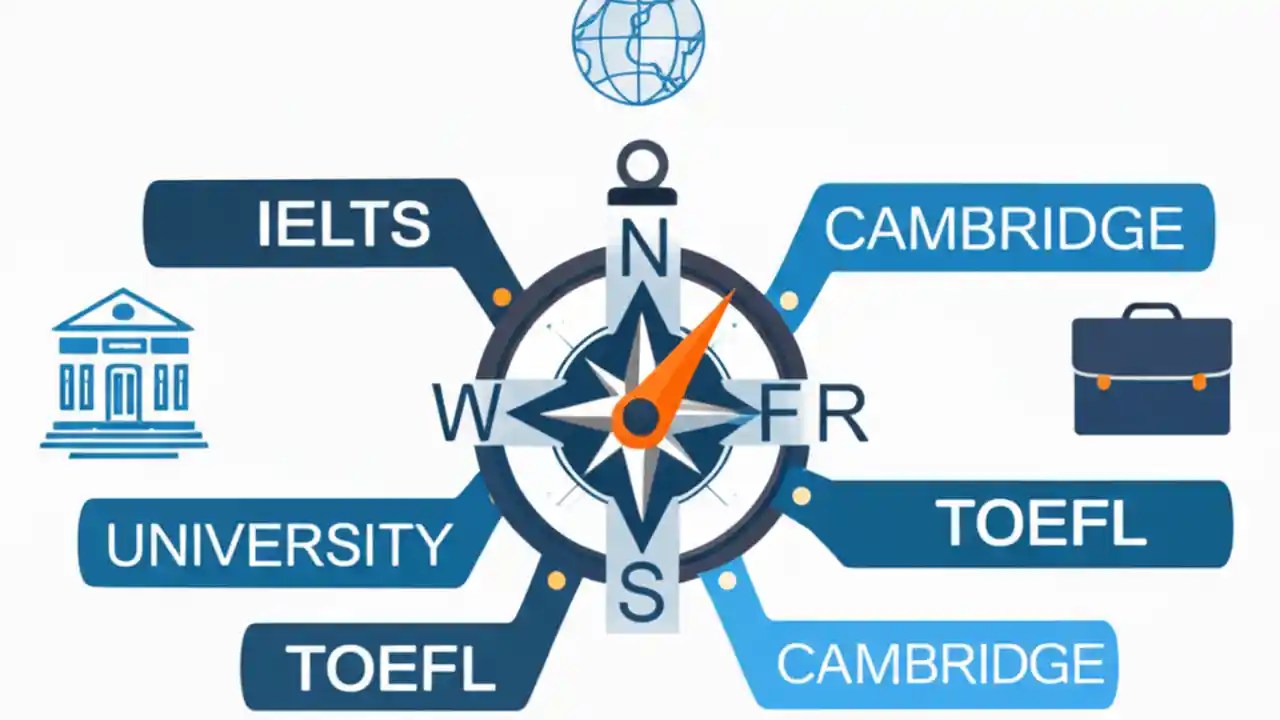 IELTS

CAMBRIDGE

N

W

FR

S

UNIVERSITY

TOEFL

TOEFL

CAMBRIDGE