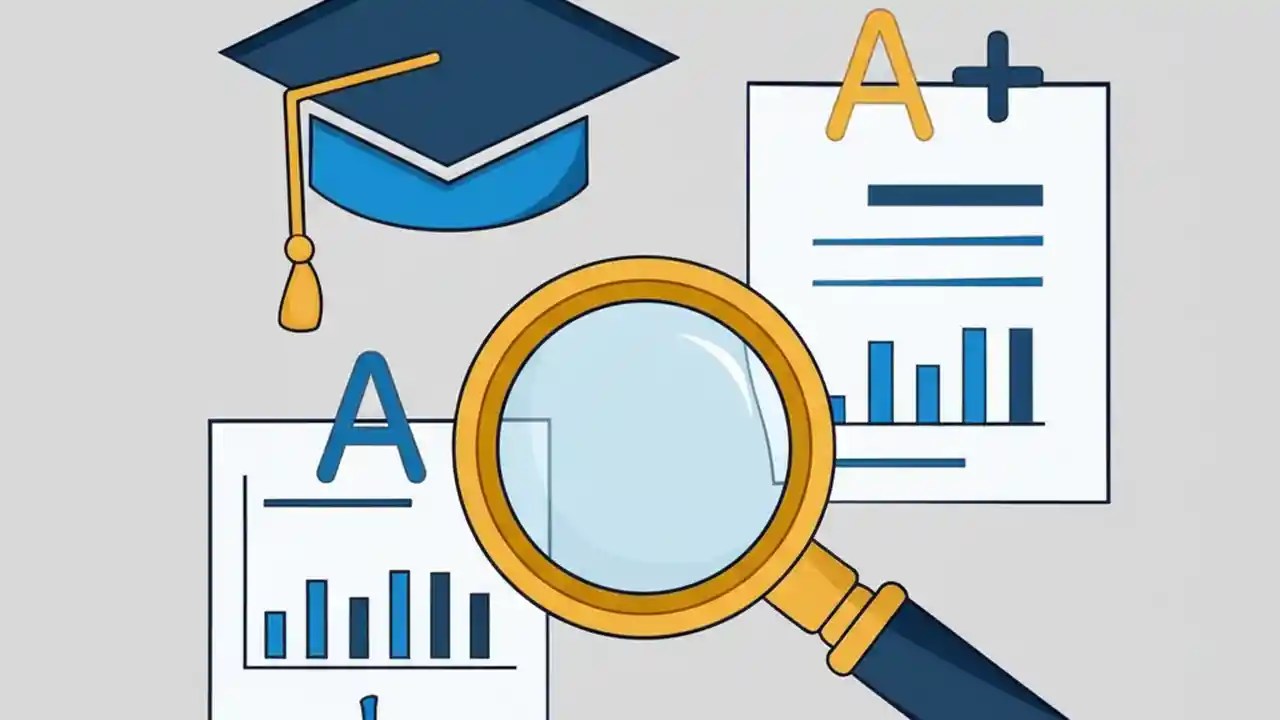 A+

A