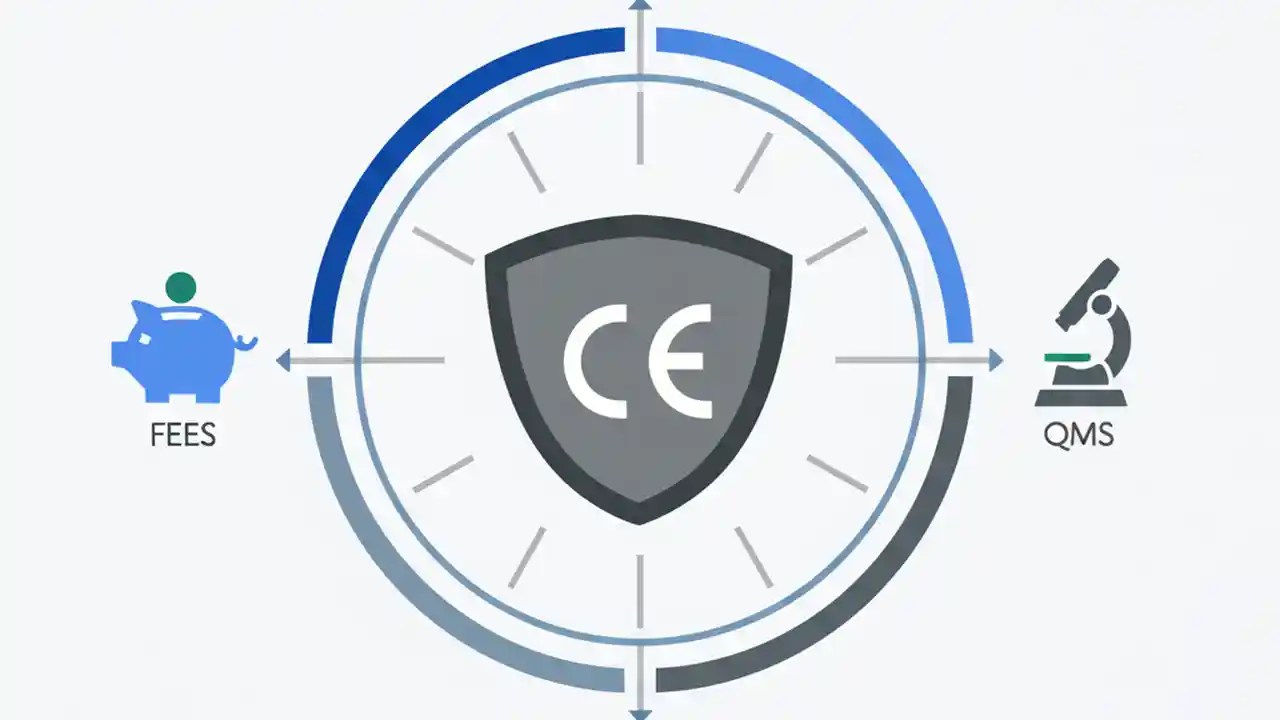 FEES

CE

QMS