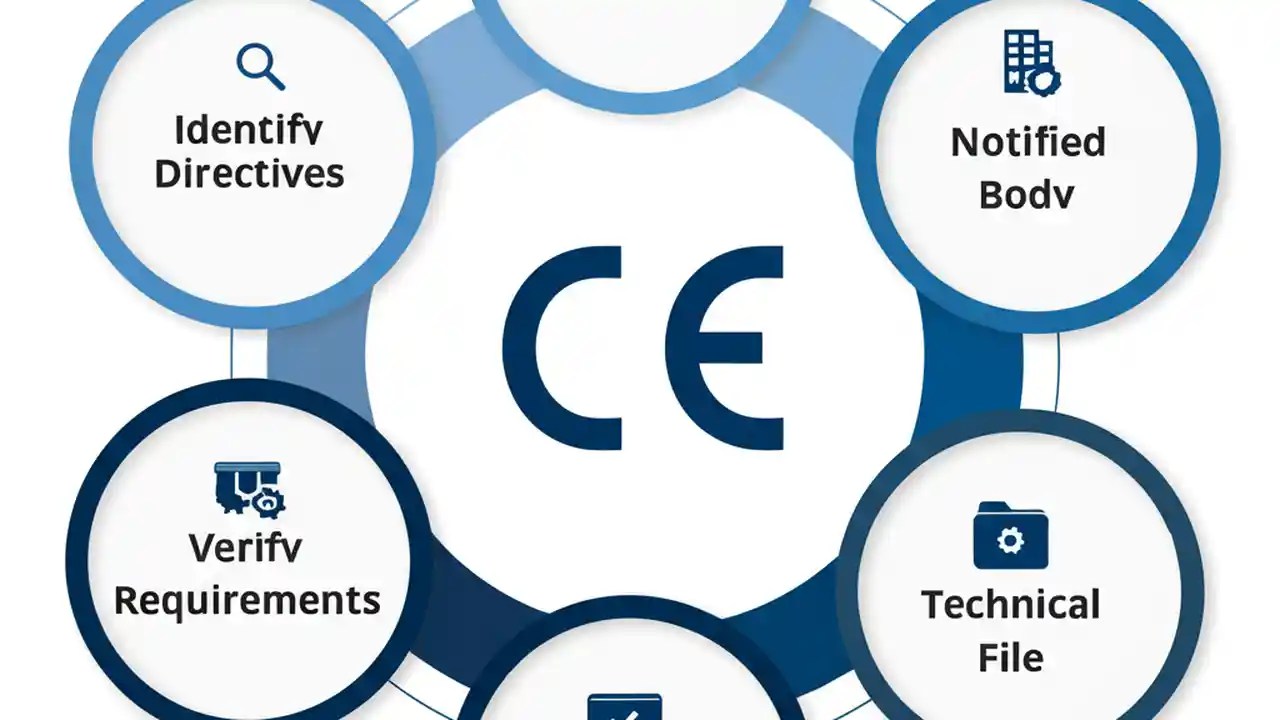 Identifv Directives

Notified Bodv

CE

Verifv Requirements

Technical File