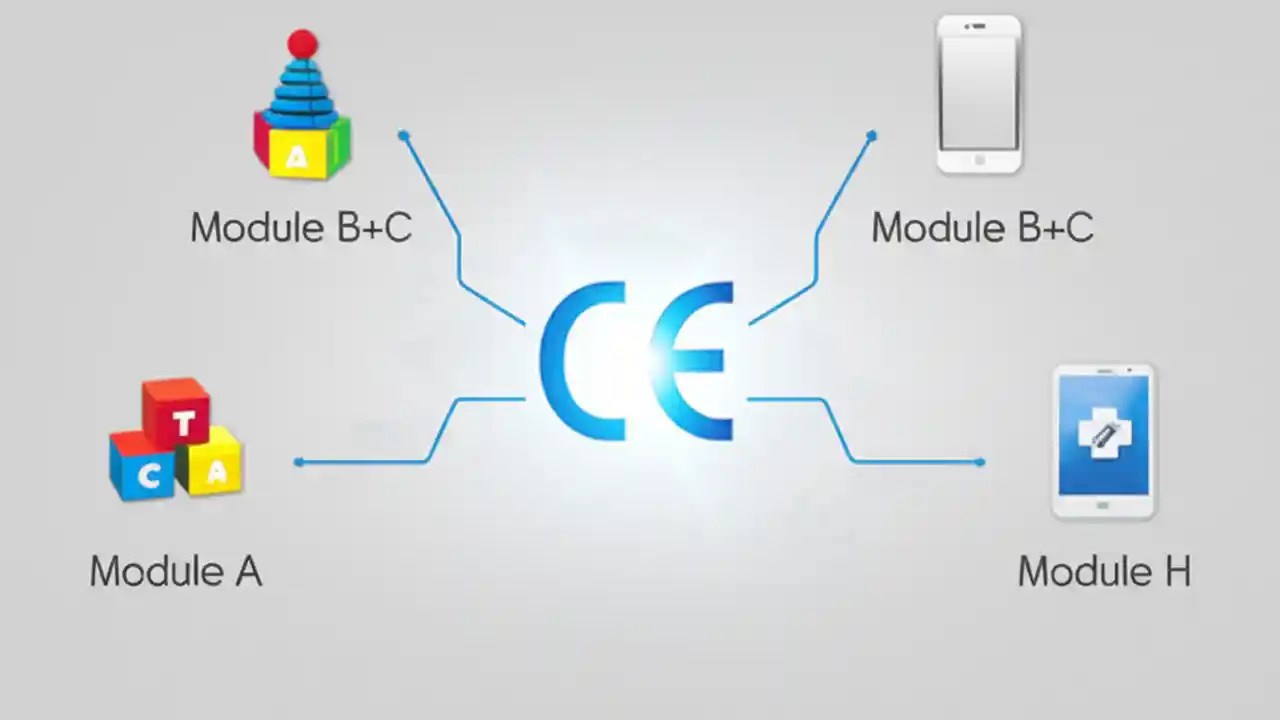 A

Module B+C

Module B+C

CE

T
C A

Module A

Module H