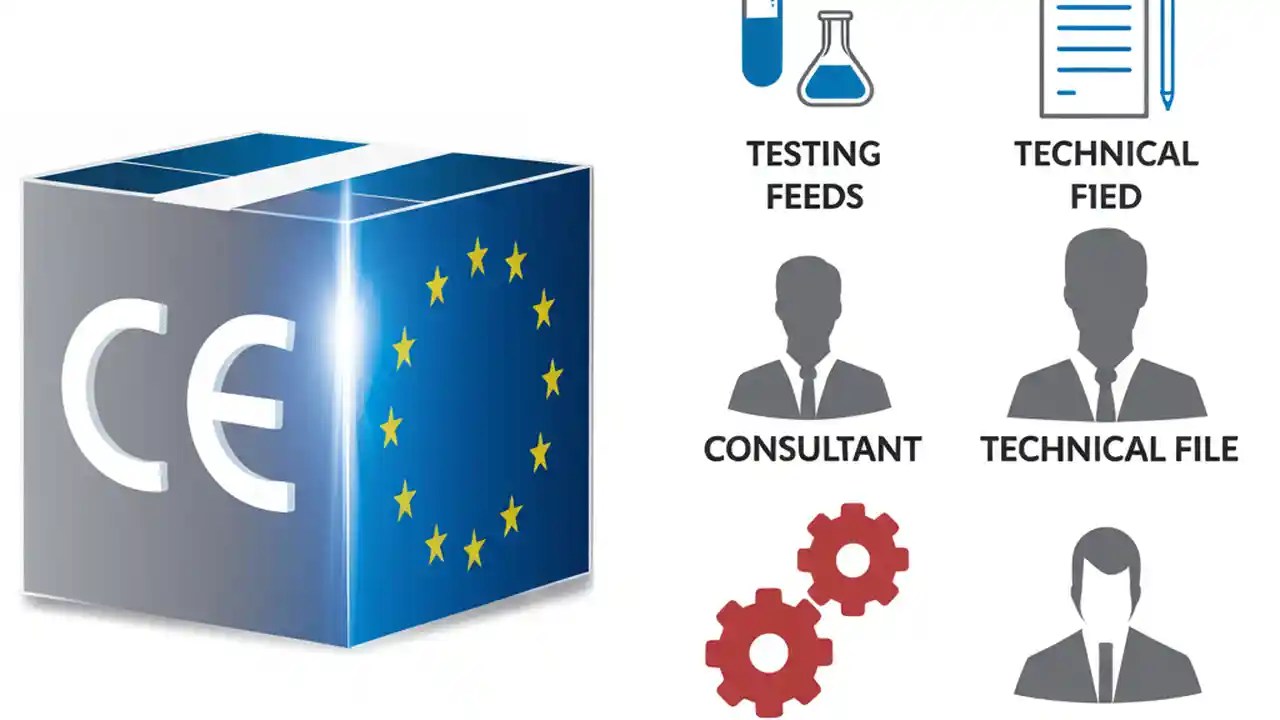 CE

TESTING FEEDS

TECHNICAL FIED

CONSULTANT

TECHNICAL FILE