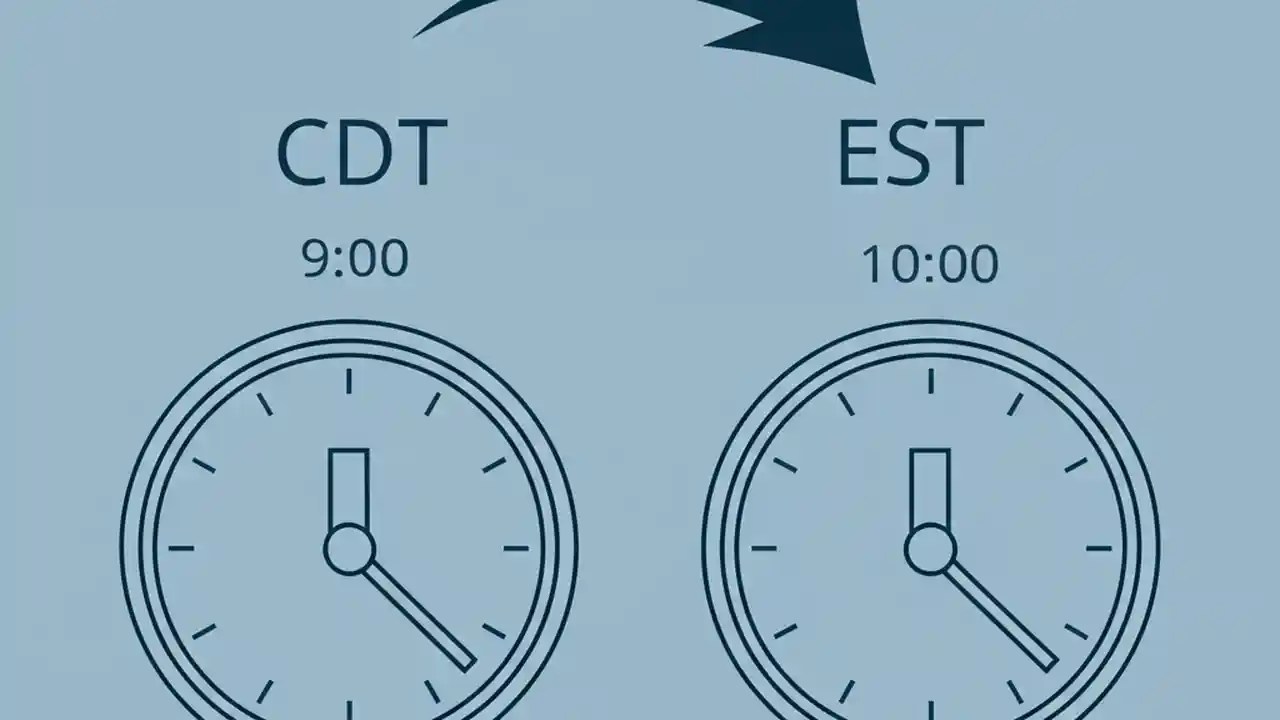 CDT

9:00

EST

10:00