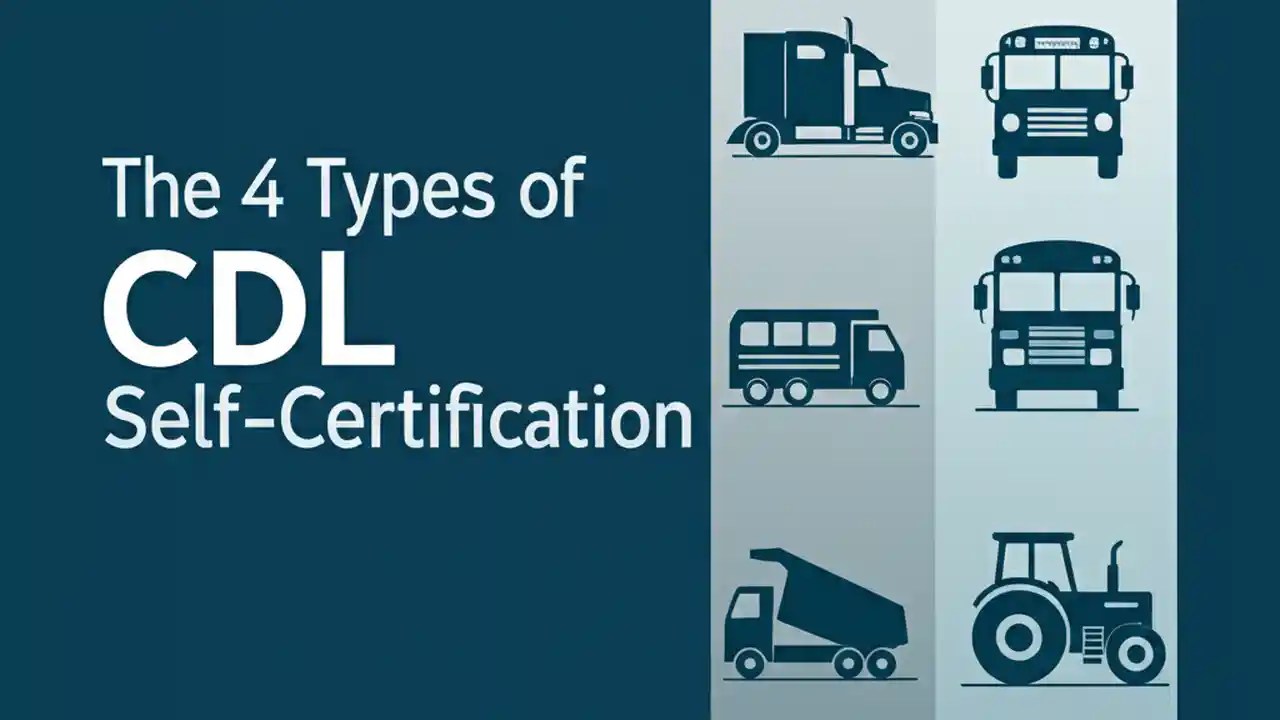 The 4 Types of
CDL
Self-Certification